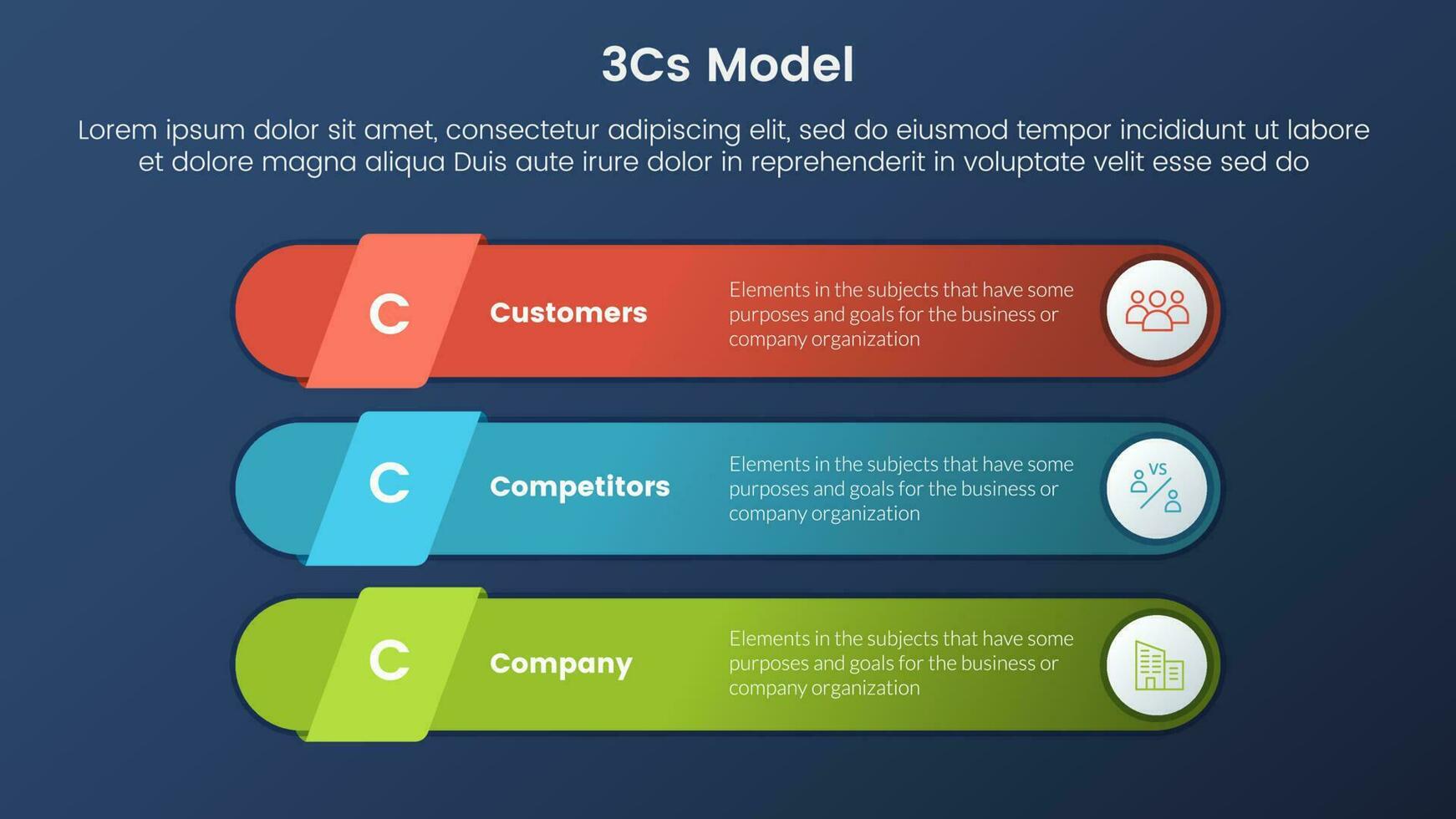 3Cs Model

Lorem ipsum dolor sit amet, consectetur adipiscing elit, sed do eiusmod tempor incididunt ut labore et dolore magna aliqua Duis aute irure dolor in reprehenderit in voluptate velit esse sed do

C

Customers

Elements in the subjects that have some purposes and goals for the business or company organization

C

Competitors

Elements in the subjects that have some purposes and goals for the business or company organization

VS

C

Company

Elements in the subjects that have some purposes and goals for the business or company organization