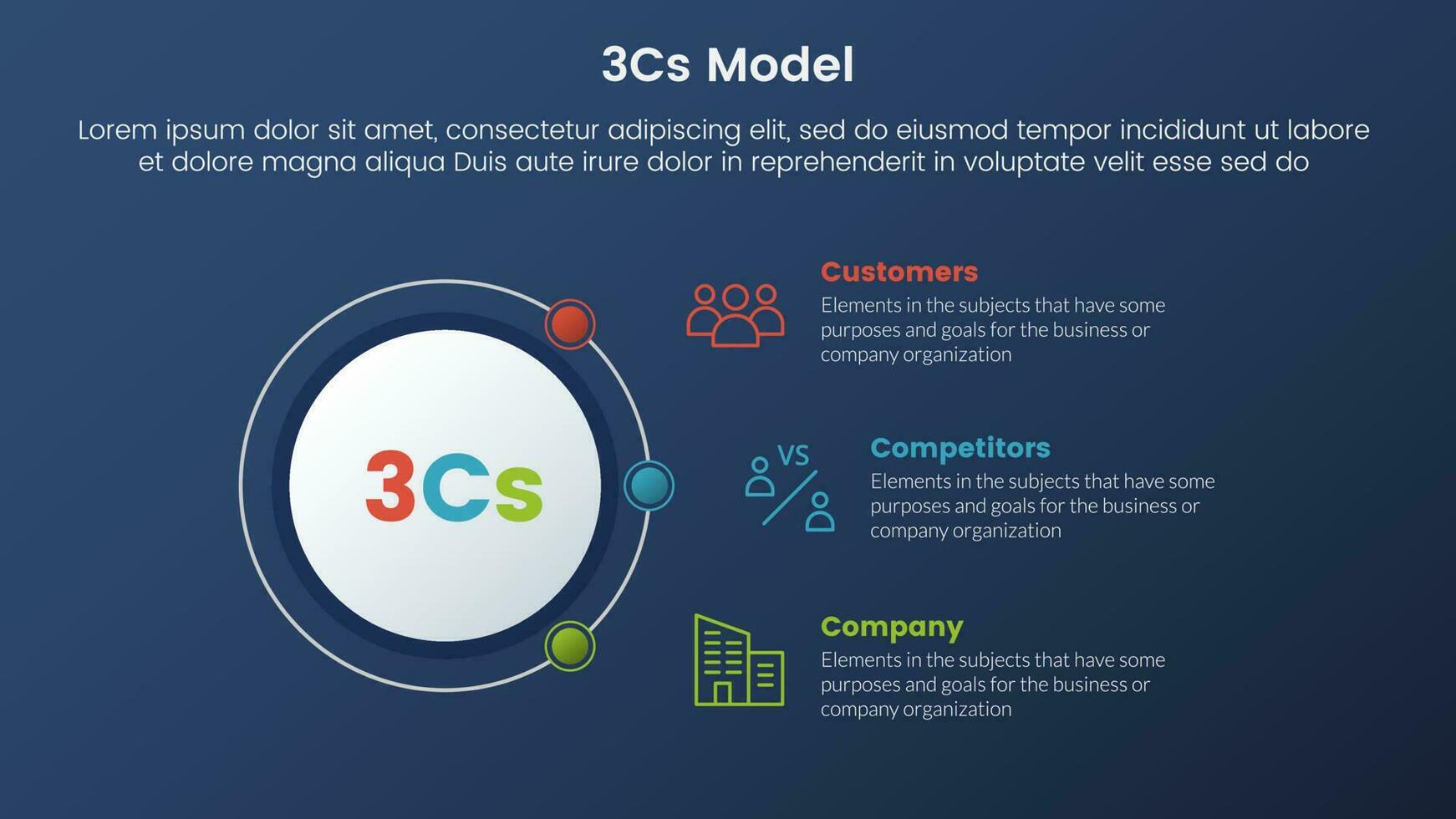 3Cs Model

Lorem ipsum dolor sit amet, consectetur adipiscing elit, sed do eiusmod tempor incididunt ut labore et dolore magna aliqua Duis aute irure dolor in reprehenderit in voluptate velit esse sed do

3Cs

Customers
Elements in the subjects that have some purposes and goals for the business or company organization

VS

Competitors
Elements in the subjects that have some purposes and goals for the business or company organization

Company
Elements in the subjects that have some purposes and goals for the business or company organization