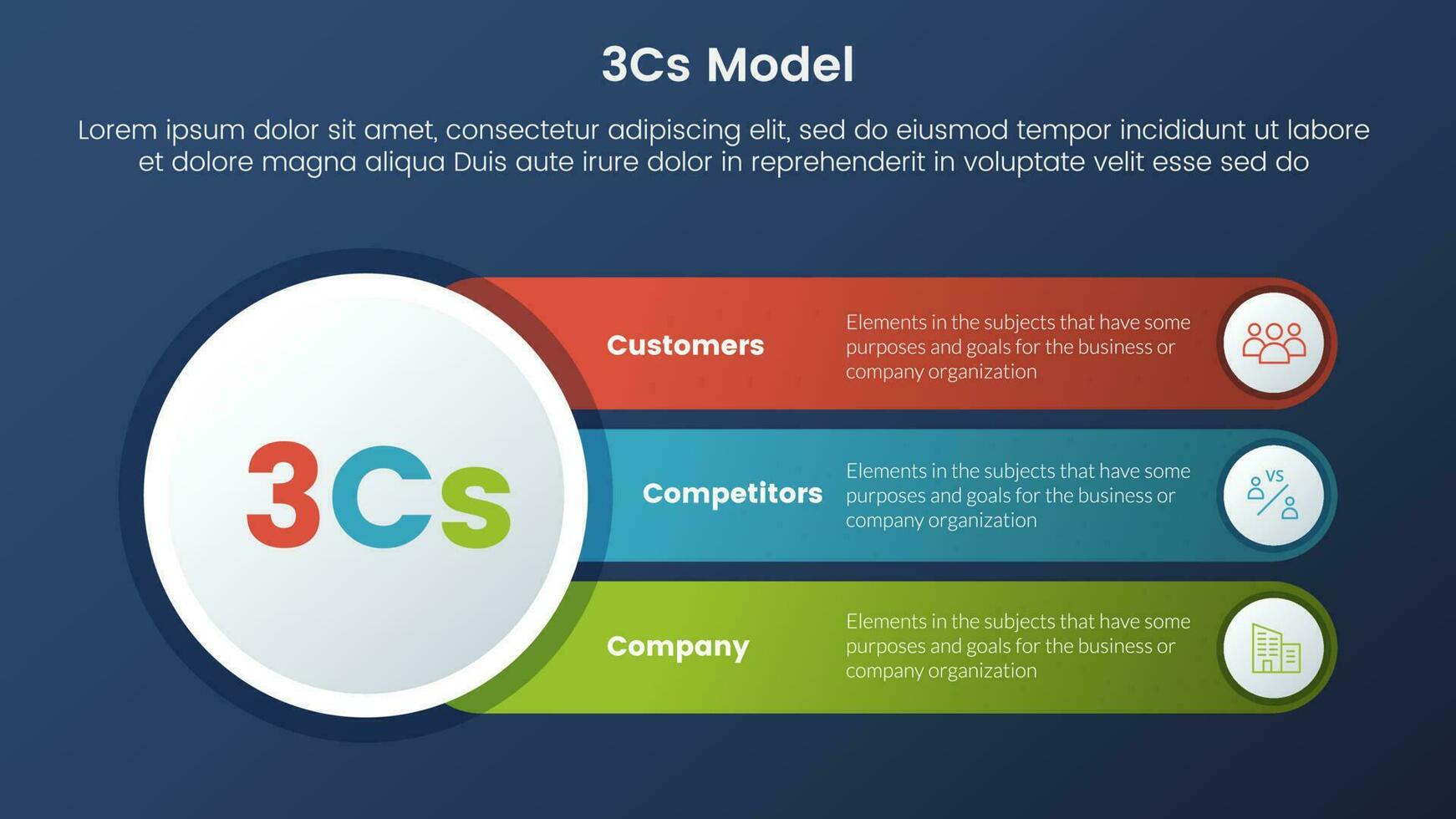 3Cs Model

Lorem ipsum dolor sit amet, consectetur adipiscing elit, sed do eiusmod tempor incididunt ut labore et dolore magna aliqua Duis aute irure dolor in reprehenderit in voluptate velit esse sed do

3Cs

Customers

Elements in the subjects that have some purposes and goals for the business or company organization

Competitors

Elements in the subjects that have some purposes and goals for the business or company organization

VS

Company

Elements in the subjects that have some purposes and goals for the business or company organization