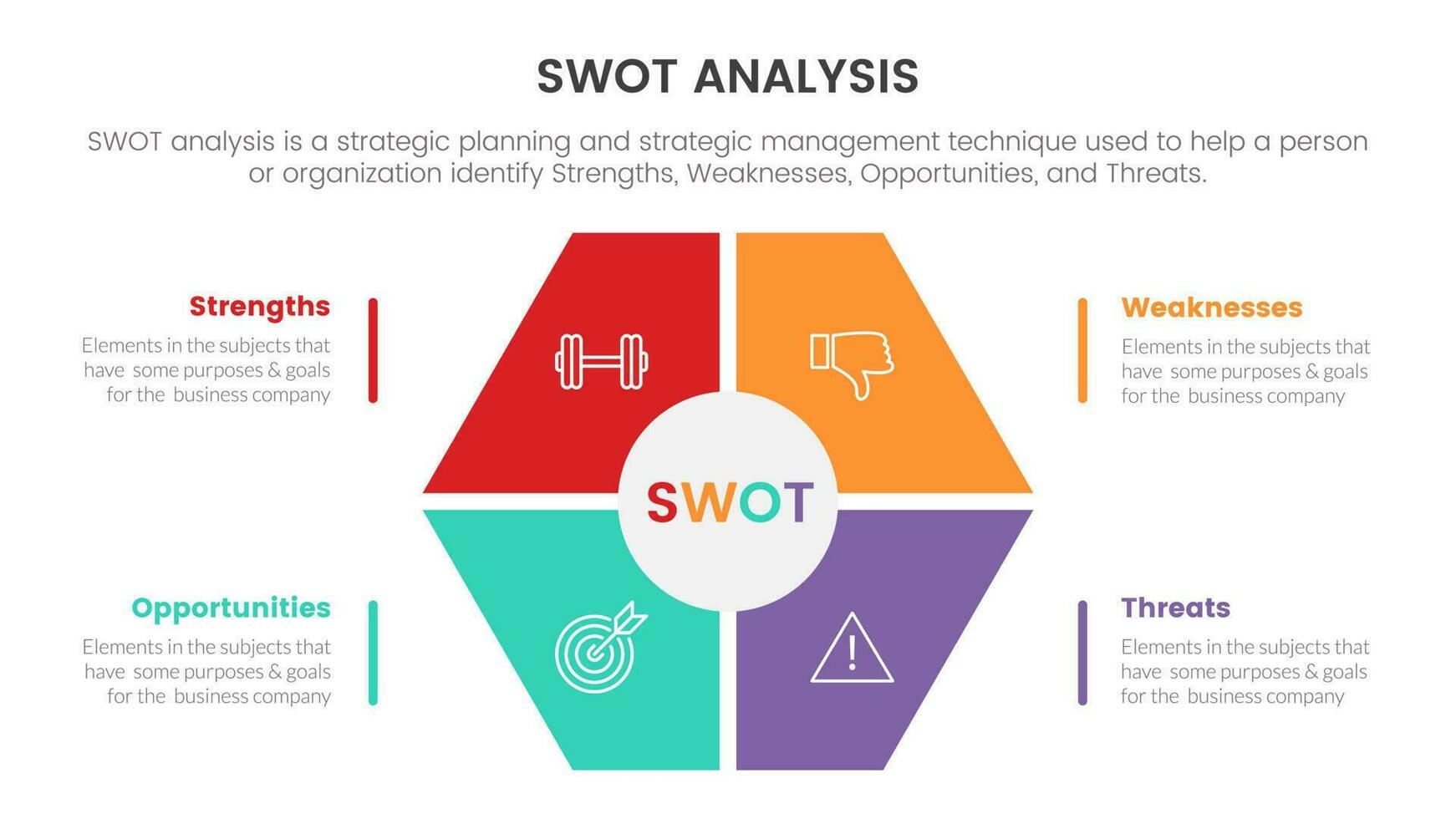 SWOT ANALYSIS

SWOT analysis is a strategic planning and strategic management technique used to help a person or organization identify Strengths, Weaknesses, Opportunities, and Threats.

Strengths
Elements in the subjects that have some purposes & goals for the business company

Weaknesses
Elements in the subjects that have some purposes & goals for the business company

SWOT

Opportunities
Elements in the subjects that have some purposes & goals for the business company

Threats
Elements in the subjects that have some purposes & goals for the business company