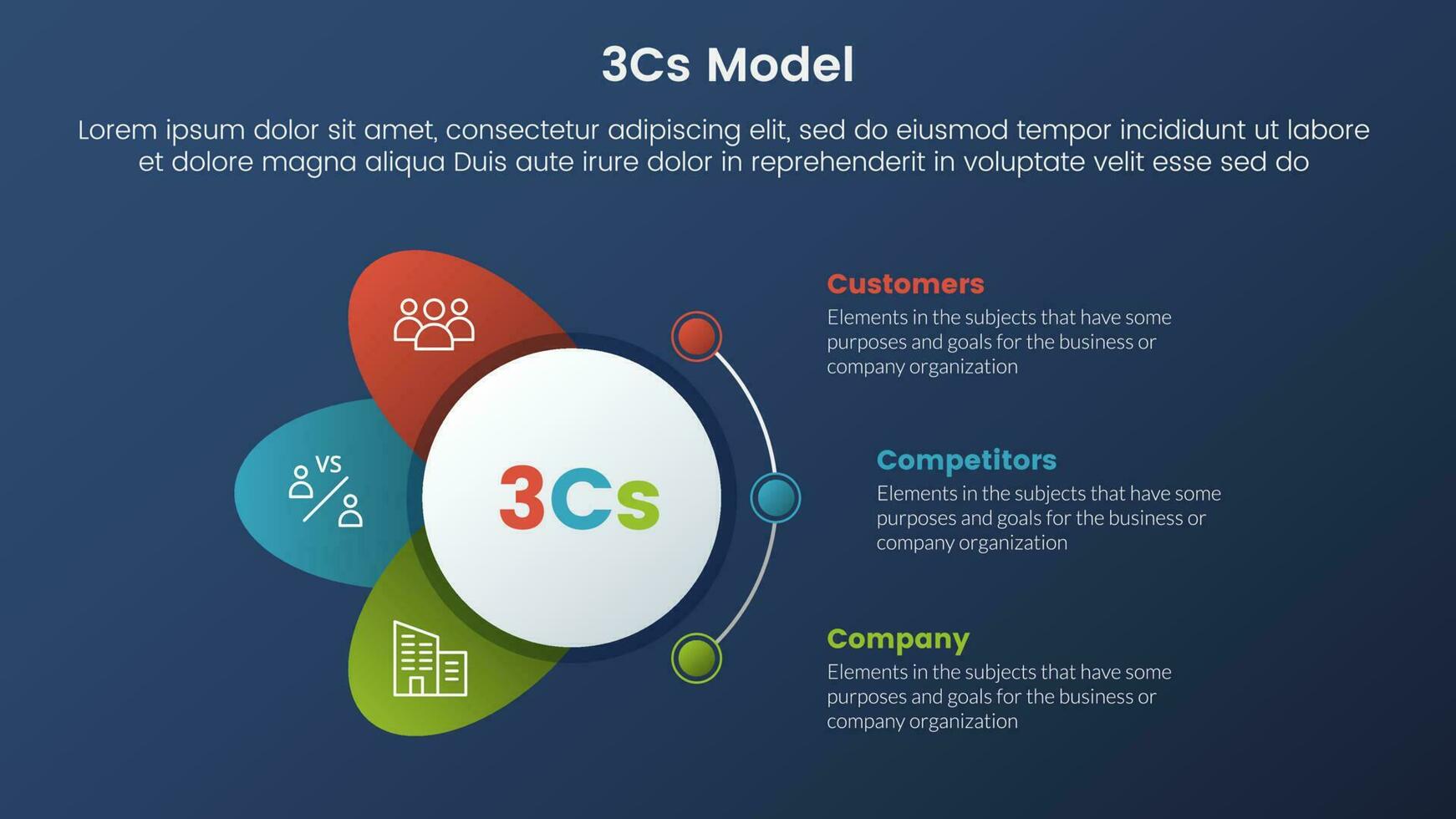 3Cs Model

Lorem ipsum dolor sit amet, consectetur adipiscing elit, sed do eiusmod tempor incididunt ut labore et dolore magna aliqua Duis aute irure dolor in reprehenderit in voluptate velit esse sed do

VS

3Cs

Customers
Elements in the subjects that have some purposes and goals for the business or company organization

Competitors
Elements in the subjects that have some purposes and goals for the business or company organization

Company
Elements in the subjects that have some purposes and goals for the business or company organization