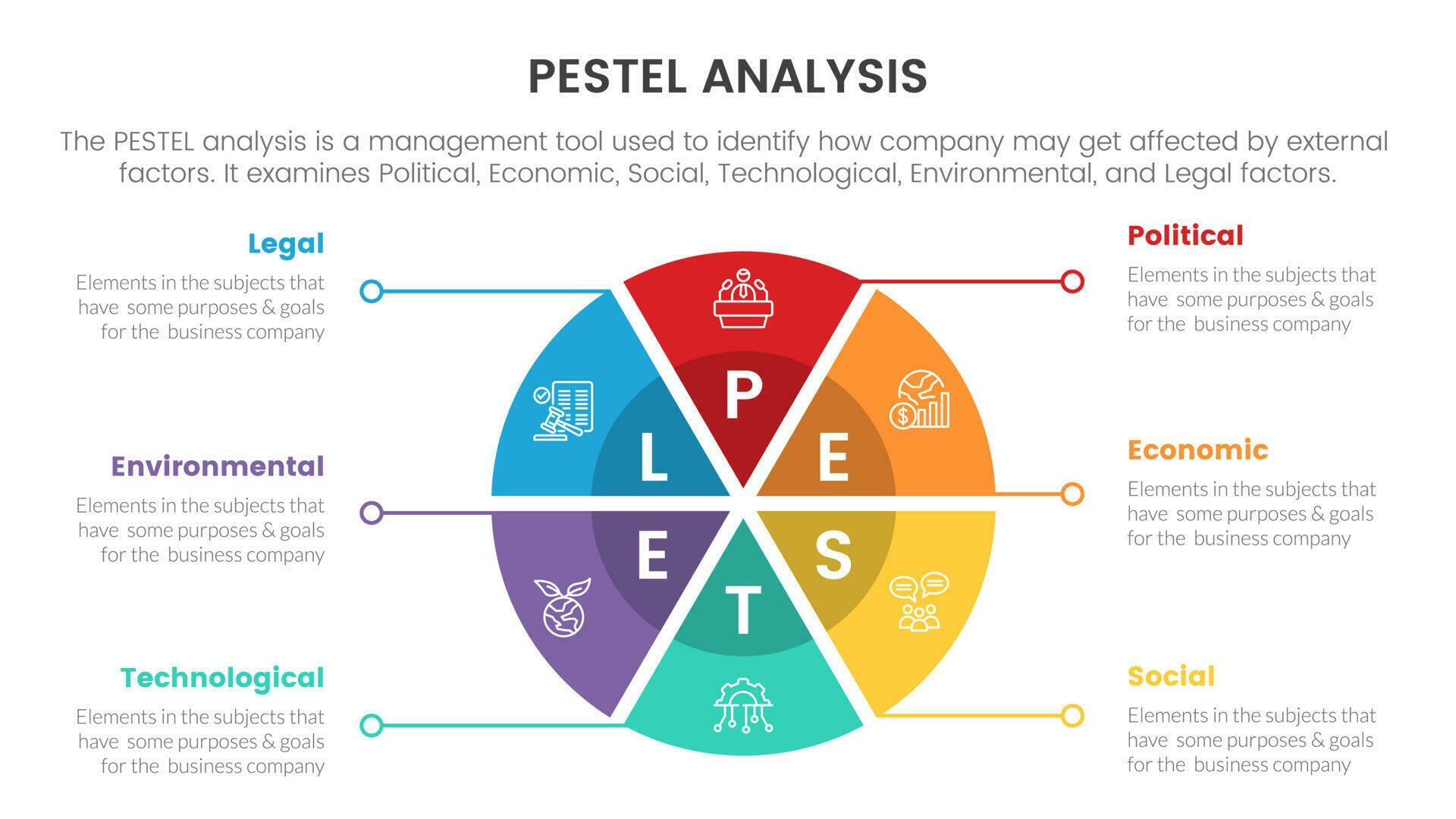 PESTEL ANALYSIS

The PESTEL analysis is a management tool used to identify how company may get affected by external factors. It examines Political, Economic, Social, Technological, Environmental, and Legal factors.

Legal
Elements in the subjects that have some purposes & goals for the business company

Environmental
Elements in the subjects that have some purposes & goals for the business company

Technological
Elements in the subjects that have some purposes & goals for the business company

P
E
S
T
E
L

Political
Elements in the subjects that have some purposes & goals for the business company

Economic
Elements in the subjects that have some purposes & goals for the business company

Social
Elements in the subjects that have some purposes & goals for the business company