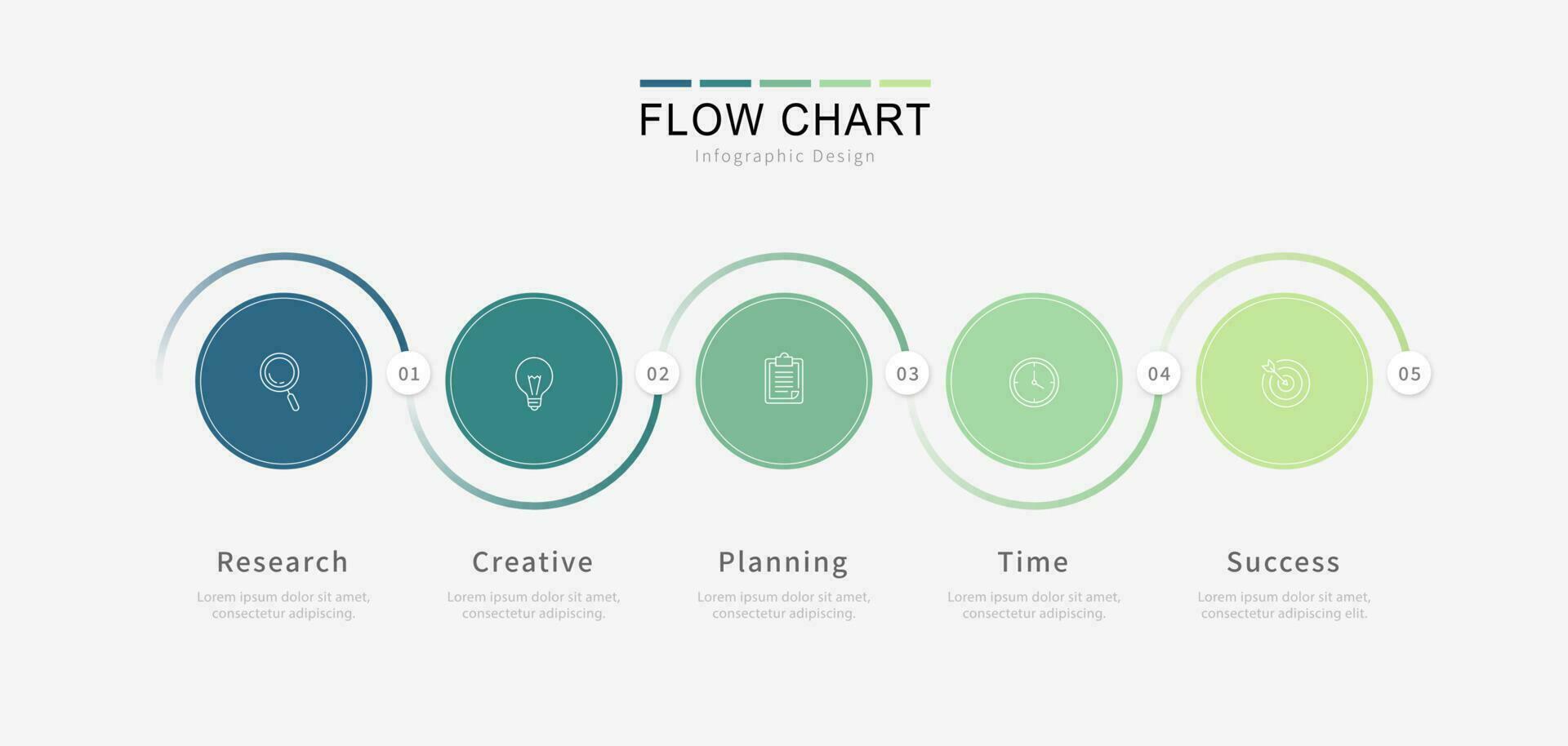 FLOW CHART
Infographic Design

01
02
03
04
05

Research
Lorem ipsum dolor sit amet, consectetur adipiscing.

Creative
Lorem ipsum dolor sit amet, consectetur adipiscing.

Planning
Lorem ipsum dolor sit amet, consectetur adipiscing.

Time
Lorem ipsum dolor sit amet, consectetur adipiscing.

Success
Lorem ipsum dolor sit amet, consectetur adipiscing elit.