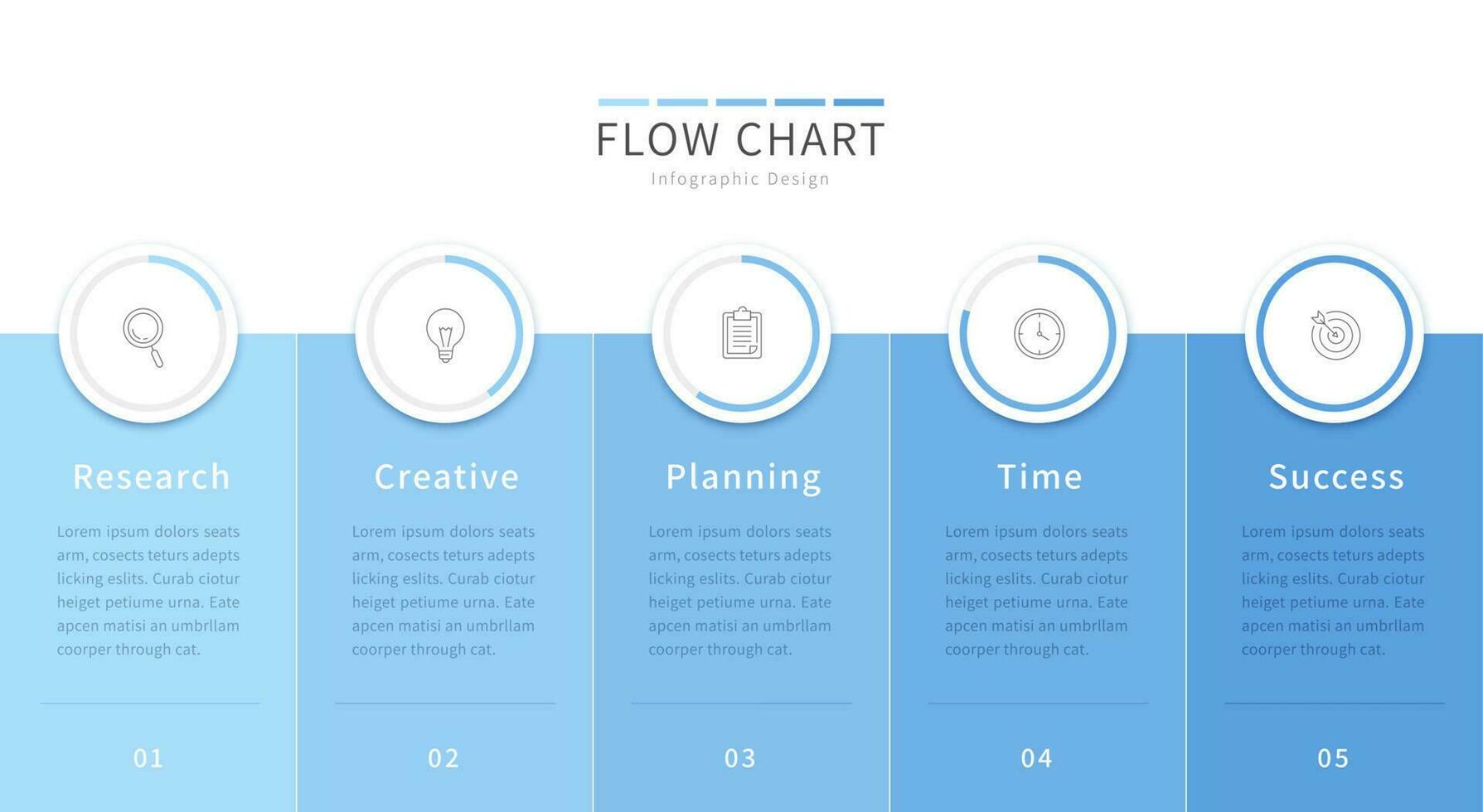 FLOW CHART
Infographic Design

Research

Lorem ipsum dolors seats arm, cosects teturs adepts licking eslits. Curab ciotur heiget petiume urna. Eate apcen matisi an umbrllam coorper through cat.

01

Creative

Lorem ipsum dolors seats arm, cosects teturs adepts licking eslits. Curab ciotur heiget petiume urna. Eate apcen matisi an umbrllam coorper through cat.

02

Planning

Lorem ipsum dolors seats arm, cosects teturs adepts licking eslits. Curab ciotur heiget petiume urna. Eate apcen matisi an umbrllam coorper through cat.

03

Time

Lorem ipsum dolors seats arm, cosects teturs adepts licking eslits. Curab ciotur heiget petiume urna. Eate apcen matisi an umbrllam coorper through cat.

04

Success

Lorem ipsum dolors seats arm, cosects teturs adepts licking eslits. Curab ciotur heiget petiume urna. Eate apcen matisi an umbrllam coorper through cat.

05