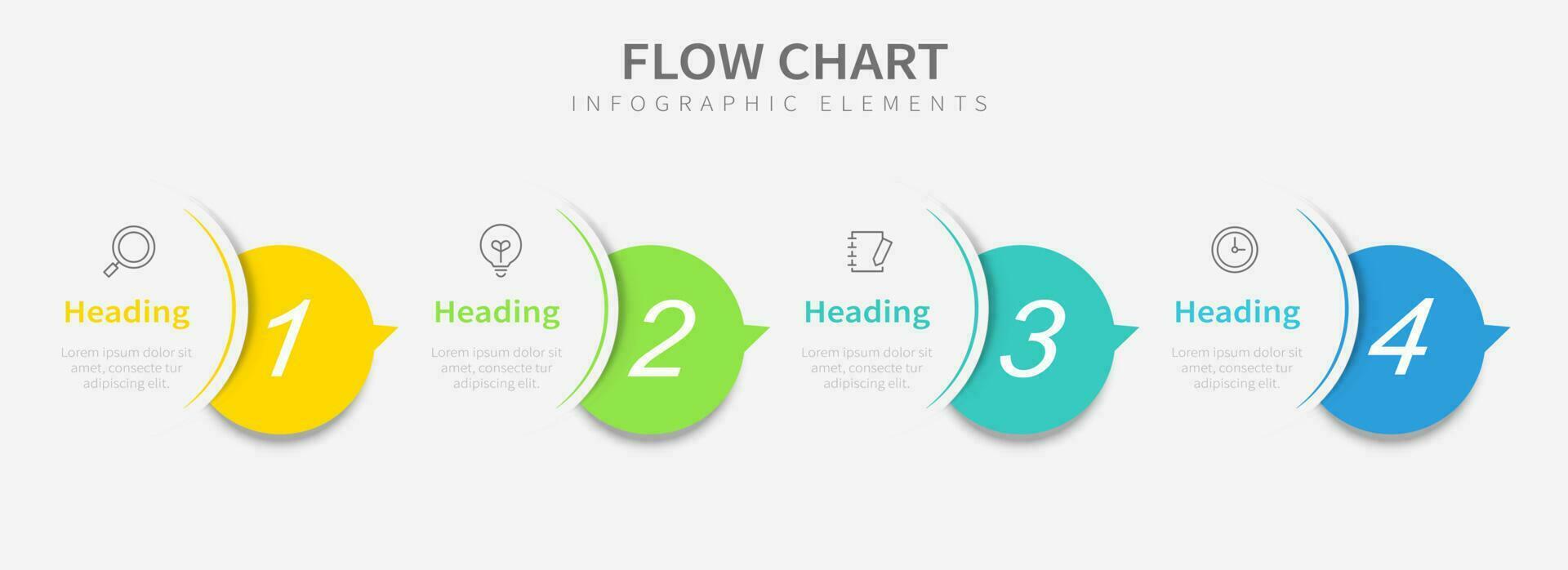 FLOW CHART
INFOGRAPHIC ELEMENTS

Heading
Lorem ipsum dolor sit amet, consecte tur adipiscing elit.
1

Heading
Lorem ipsum dolor sit amet, consecte tur adipiscing elit.
2

Heading
Lorem ipsum dolor sit amet, consecte tur adipiscing elit.
3

Heading
Lorem ipsum dolor sit amet, consecte tur adipiscing elit.
4