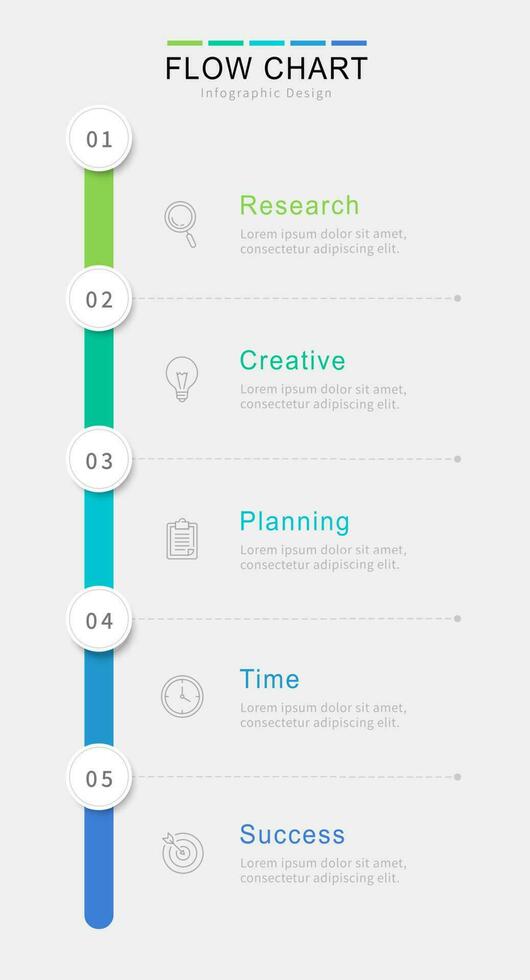 FLOW CHART
Infographic Design

01

Research
Lorem ipsum dolor sit amet, consectetur adipiscing elit.

02

Creative
Lorem ipsum dolor sit amet, consectetur adipiscing elit.

03

Planning
Lorem ipsum dolor sit amet, consectetur adipiscing elit.

04

Time
Lorem ipsum dolor sit amet, consectetur adipiscing elit.

05

Success
Lorem ipsum dolor sit amet, consectetur adipiscing elit.