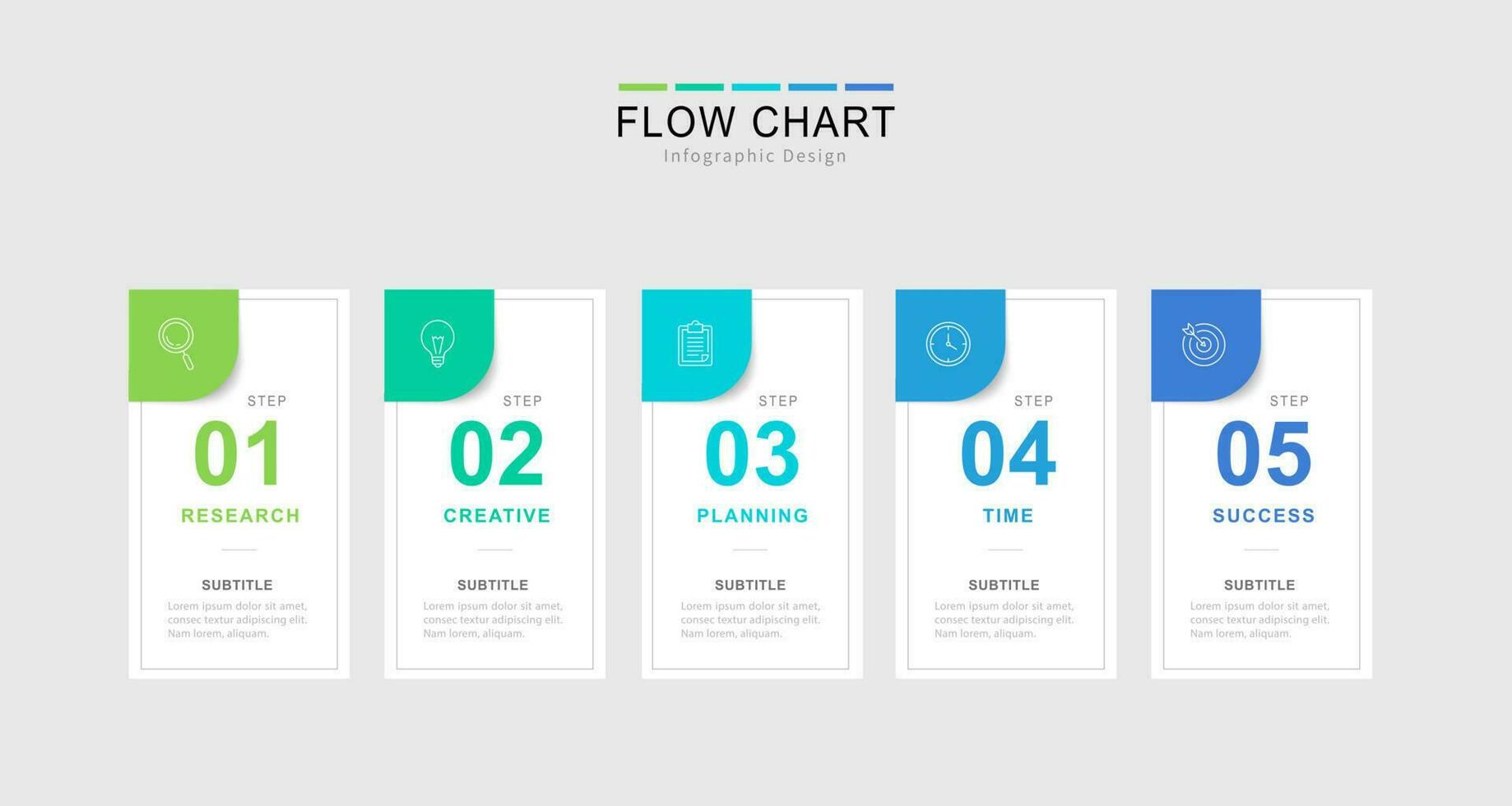 FLOW CHART
Infographic Design

STEP
01
RESEARCH

SUBTITLE
Lorem ipsum dolor sit amet, consec textur adipiscing elit. Nam lorem, aliquam.

STEP
02
CREATIVE

SUBTITLE
Lorem ipsum dolor sit amet, consec textur adipiscing elit. Nam lorem, aliquam.

STEP
03
PLANNING

SUBTITLE
Lorem ipsum dolor sit amet, consec textur adipiscing elit. Nam lorem, aliquam.

STEP
04
TIME

SUBTITLE
Lorem ipsum dolor sit amet, consec textur adipiscing elit. Nam lorem, aliquam.

STEP
05
SUCCESS

SUBTITLE
Lorem ipsum dolor sit amet, consec textur adipiscing elit. Nam lorem, aliquam.