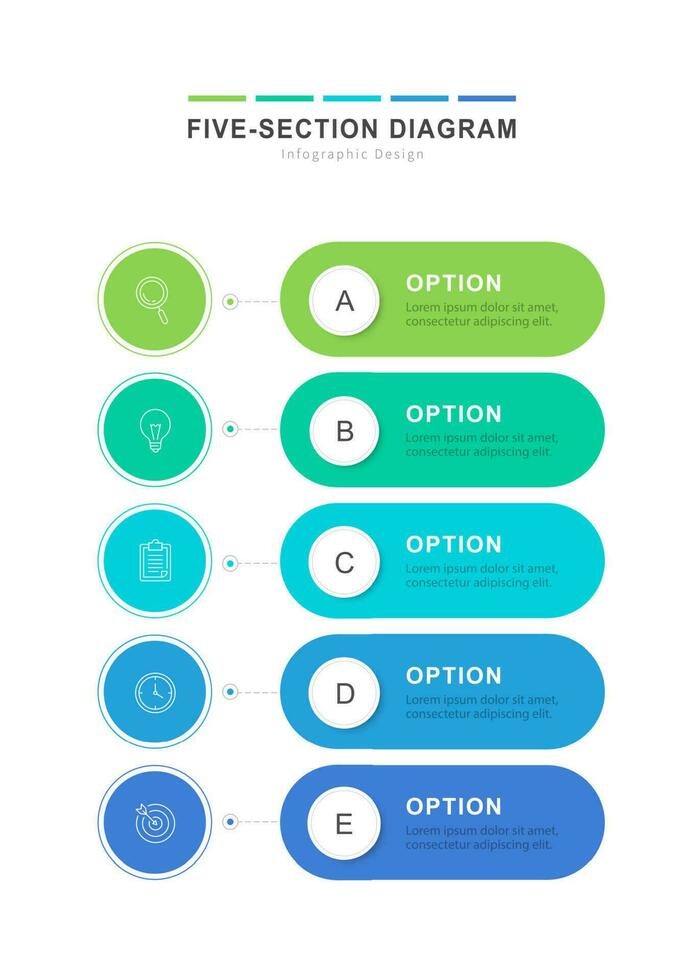 FIVE-SECTION DIAGRAM
Infographic Design

A
OPTION
Lorem ipsum dolor sit amet, consectetur adipiscing elit.

B
OPTION
Lorem ipsum dolor sit amet, consectetur adipiscing elit.

C
OPTION
Lorem ipsum dolor sit amet, consectetur adipiscing elit.

D
OPTION
Lorem ipsum dolor sit amet, consectetur adipiscing elit.

E
OPTION
Lorem ipsum dolor sit amet, consectetur adipiscing elit.