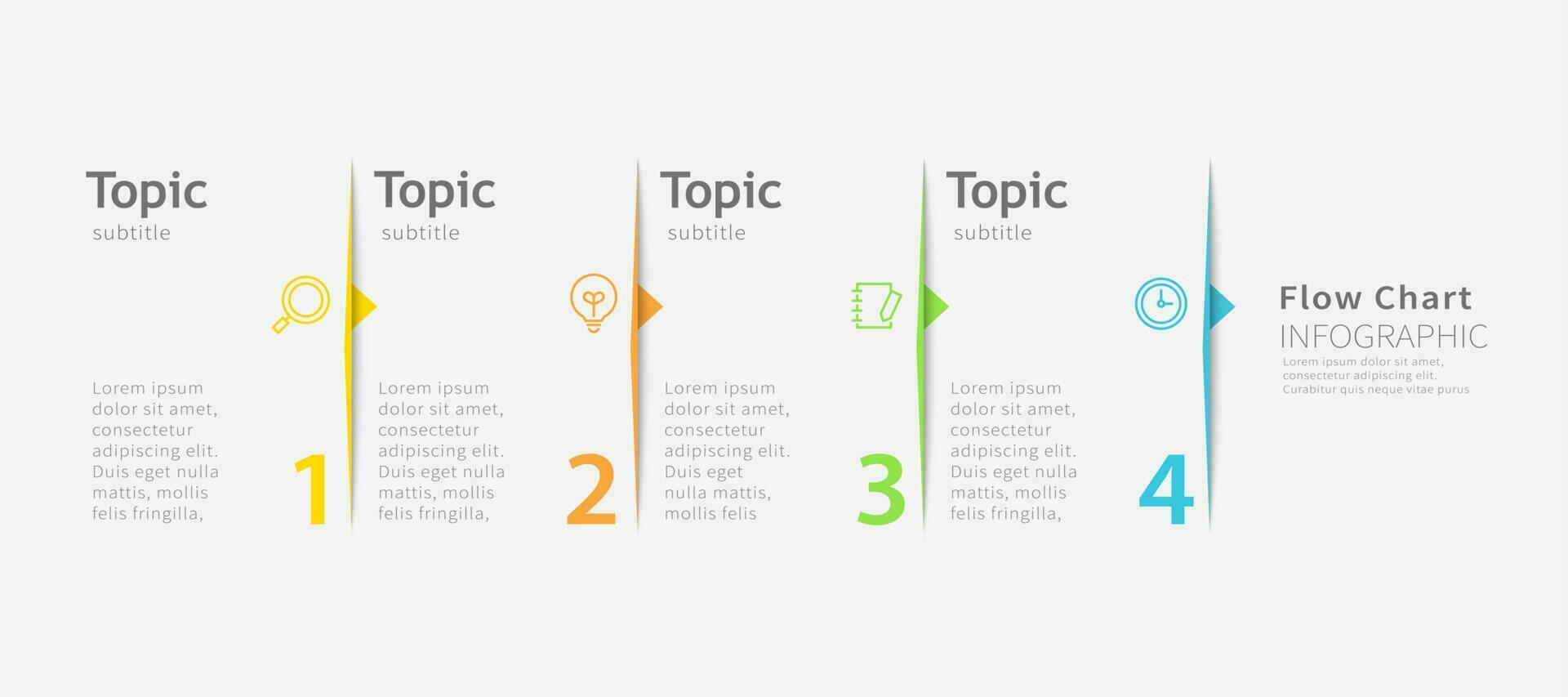 Topic
subtitle

Lorem ipsum dolor sit amet, consectetur adipiscing elit. Duis eget nulla mattis, mollis felis fringilla,

1

Topic
subtitle

Lorem ipsum dolor sit amet, consectetur adipiscing elit. Duis eget nulla mattis, mollis felis fringilla,

2

Topic
subtitle

Lorem ipsum dolor sit amet, consectetur adipiscing elit. Duis eget nulla mattis, mollis felis

3

Topic
subtitle

Lorem ipsum dolor sit amet, consectetur adipiscing elit. Duis eget nulla mattis, mollis felis fringilla,

4

Flow Chart
INFOGRAPHIC
Lorem ipsum dolor sit amet, consectetur adipiscing elit. Curabitur quis neque vitae purus