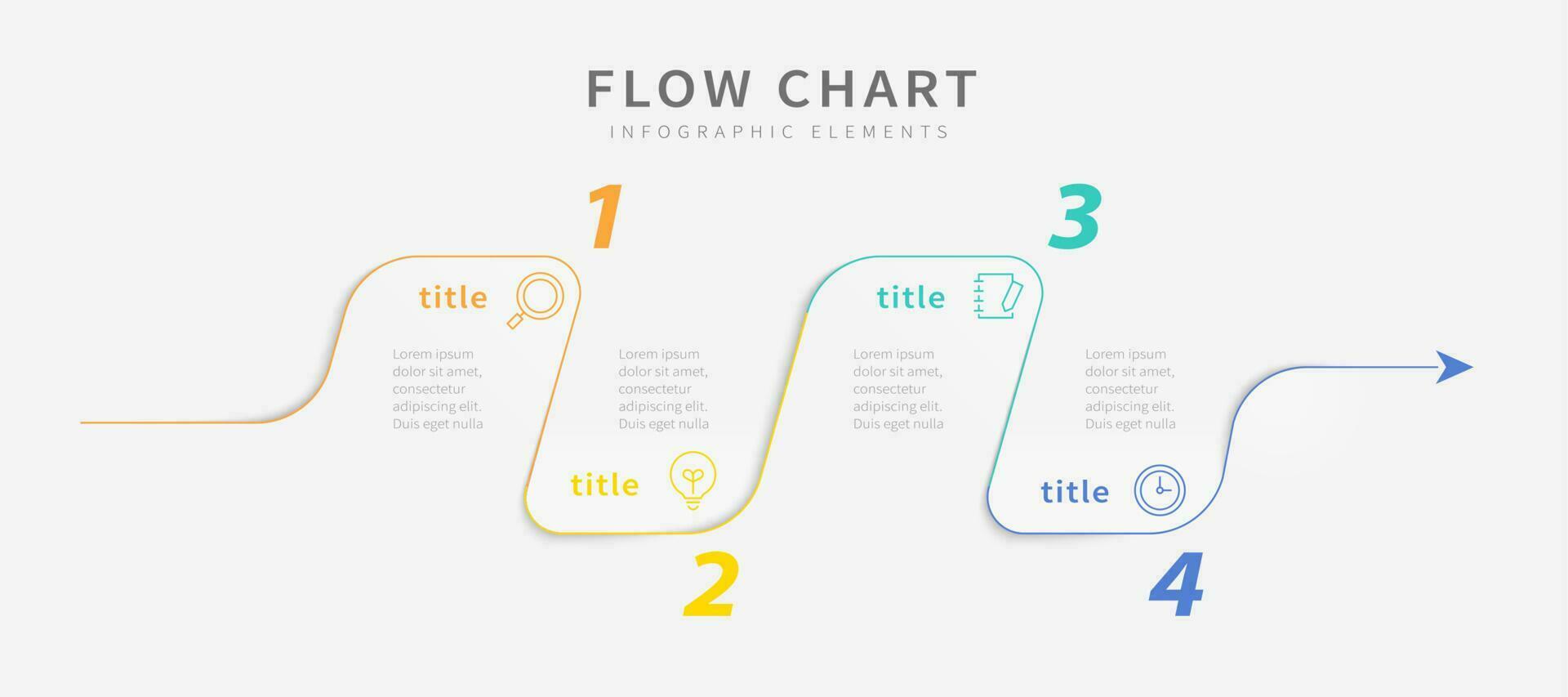 FLOW CHART
INFOGRAPHIC ELEMENTS

1
title
Lorem ipsum dolor sit amet, consectetur adipiscing elit. Duis eget nulla

2
title
Lorem ipsum dolor sit amet, consectetur adipiscing elit. Duis eget nulla

3
title
Lorem ipsum dolor sit amet, consectetur adipiscing elit. Duis eget nulla

4
title
Lorem ipsum dolor sit amet, consectetur adipiscing elit. Duis eget nulla