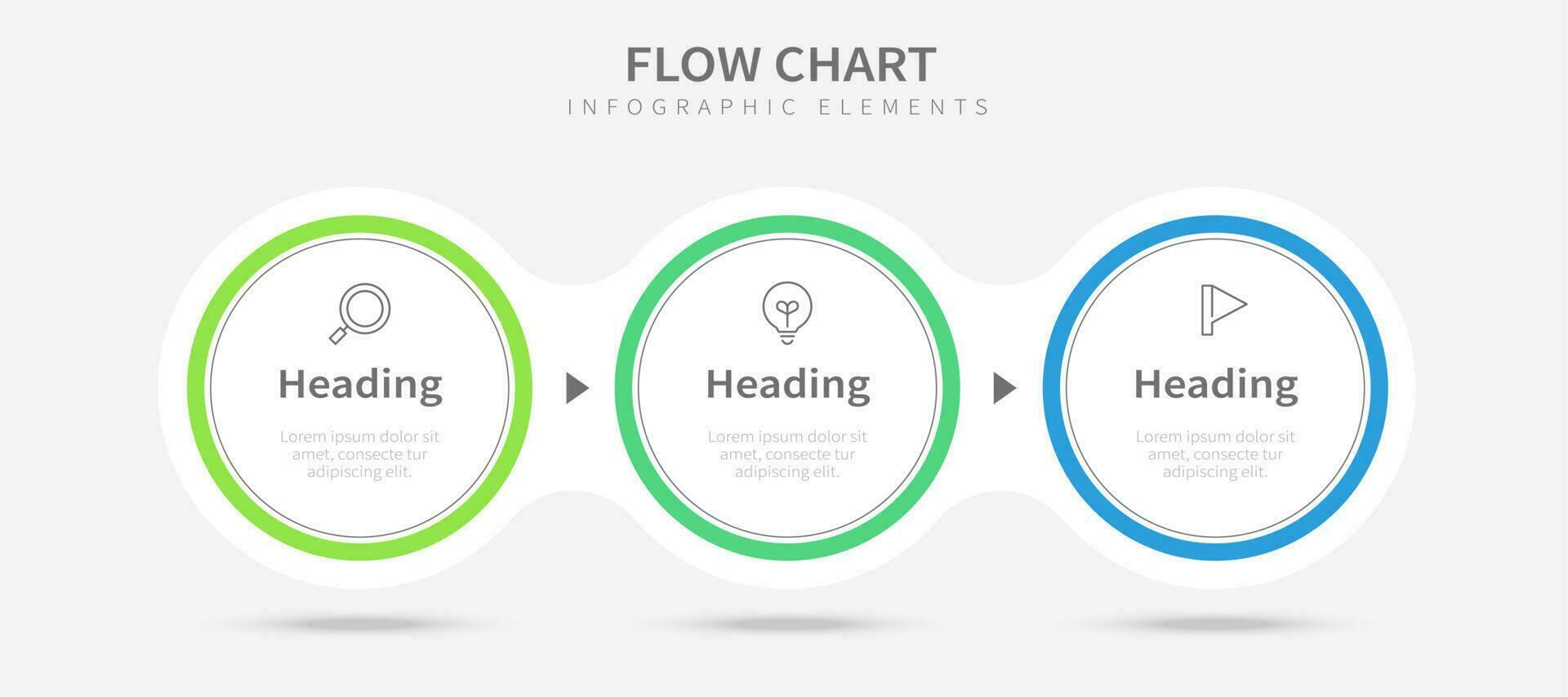 FLOW CHART
INFOGRAPHIC ELEMENTS

Heading

Lorem ipsum dolor sit amet, consecte tur adipiscing elit.

Heading

Lorem ipsum dolor sit amet, consecte tur adipiscing elit.

Heading

Lorem ipsum dolor sit amet, consecte tur adipiscing elit.