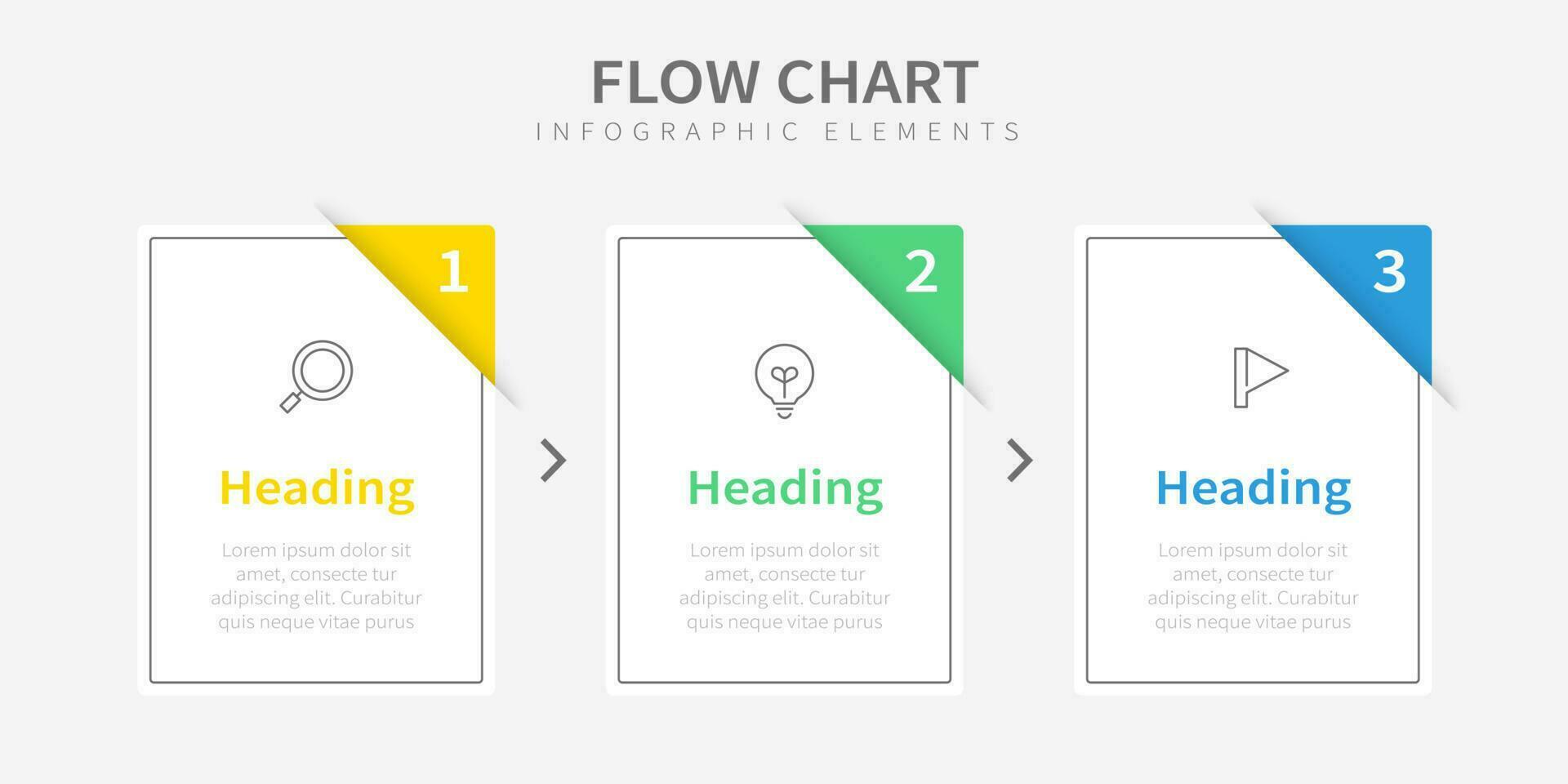 FLOW CHART
INFOGRAPHIC ELEMENTS

1

Heading

Lorem ipsum dolor sit amet, consecte tur adipiscing elit. Curabitur quis neque vitae purus

2

Heading

Lorem ipsum dolor sit amet, consecte tur adipiscing elit. Curabitur quis neque vitae purus

3

Heading

Lorem ipsum dolor sit amet, consecte tur adipiscing elit. Curabitur quis neque vitae purus