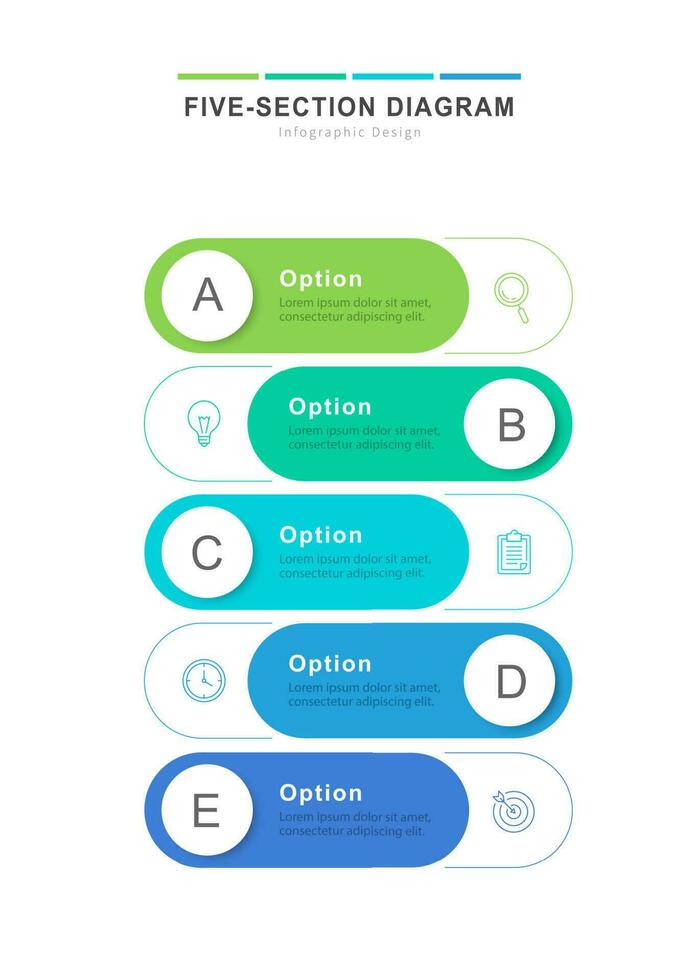 FIVE-SECTION DIAGRAM

Infographic Design

A

Option

Lorem ipsum dolor sit amet, consectetur adipiscing elit.

Option

Lorem ipsum dolor sit amet, consectetur adipiscing elit.

B

C

Option

Lorem ipsum dolor sit amet, consectetur adipiscing elit.

Option

Lorem ipsum dolor sit amet, consectetur adipiscing elit.

D

E

Option

Lorem ipsum dolor sit amet, consectetur adipiscing elit.