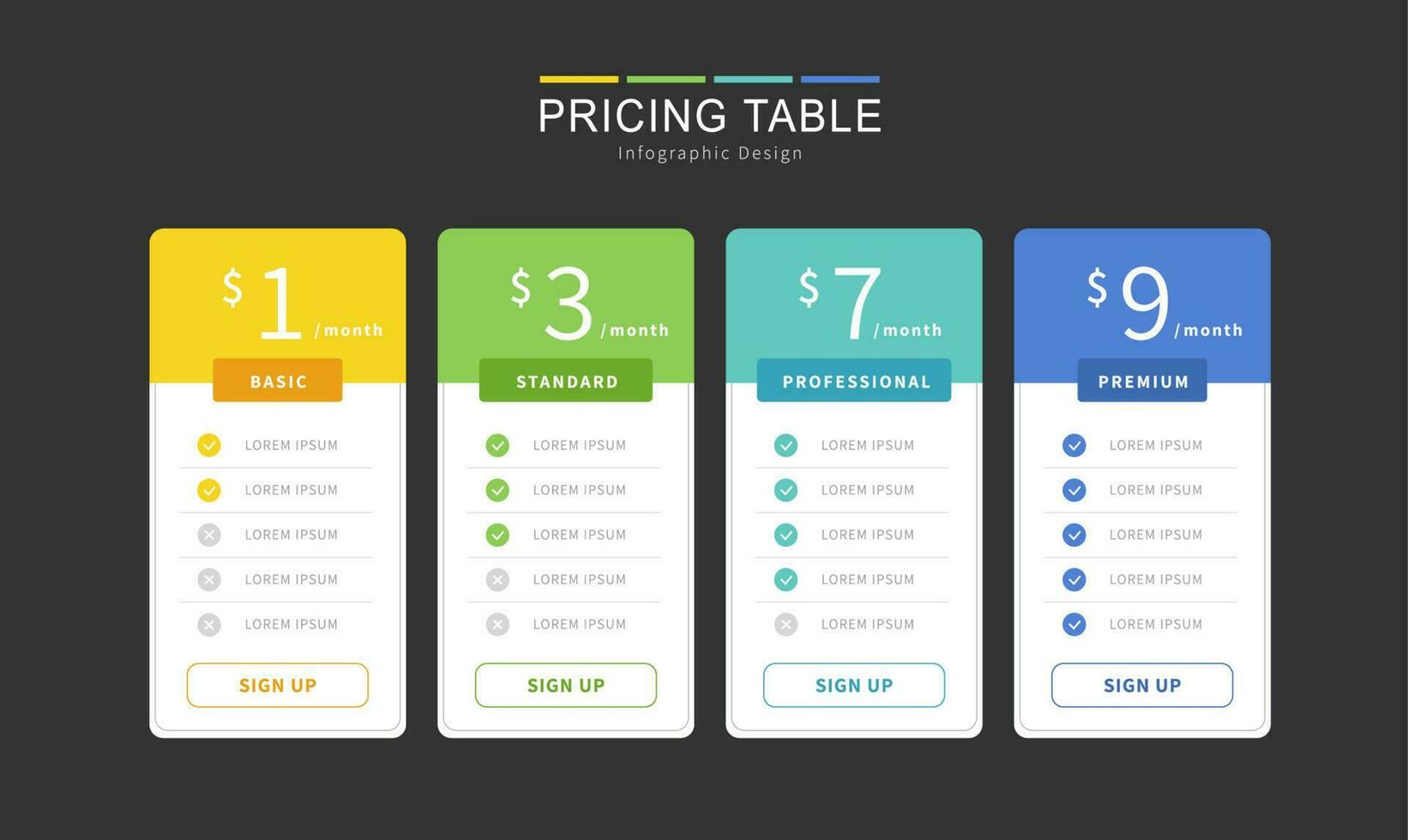 PRICING TABLE
Infographic Design

$ 1 /month
BASIC
LOREM IPSUM
LOREM IPSUM
LOREM IPSUM
LOREM IPSUM
LOREM IPSUM
SIGN UP

$ 3 /month
STANDARD
LOREM IPSUM
LOREM IPSUM
LOREM IPSUM
LOREM IPSUM
LOREM IPSUM
SIGN UP

$ 7 /month
PROFESSIONAL
LOREM IPSUM
LOREM IPSUM
LOREM IPSUM
LOREM IPSUM
LOREM IPSUM
SIGN UP

$ 9 /month
PREMIUM
LOREM IPSUM
LOREM IPSUM
LOREM IPSUM
LOREM IPSUM
LOREM IPSUM
SIGN UP