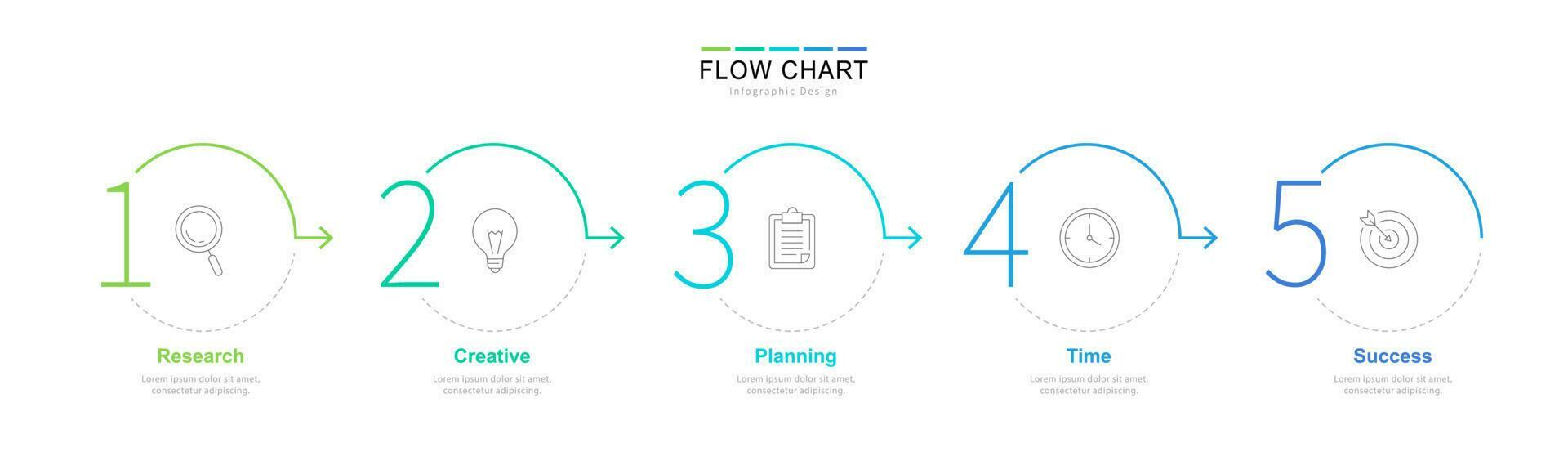 FLOW CHART
Infographic Design

1
Research
Lorem ipsum dolor sit amet, consectetur adipiscing.

2
Creative
Lorem ipsum dolor sit amet, consectetur adipiscing.

3
Planning
Lorem ipsum dolor sit amet, consectetur adipiscing.

4
Time
Lorem ipsum dolor sit amet, consectetur adipiscing.

5
Success
Lorem ipsum dolor sit amet, consectetur adipiscing.