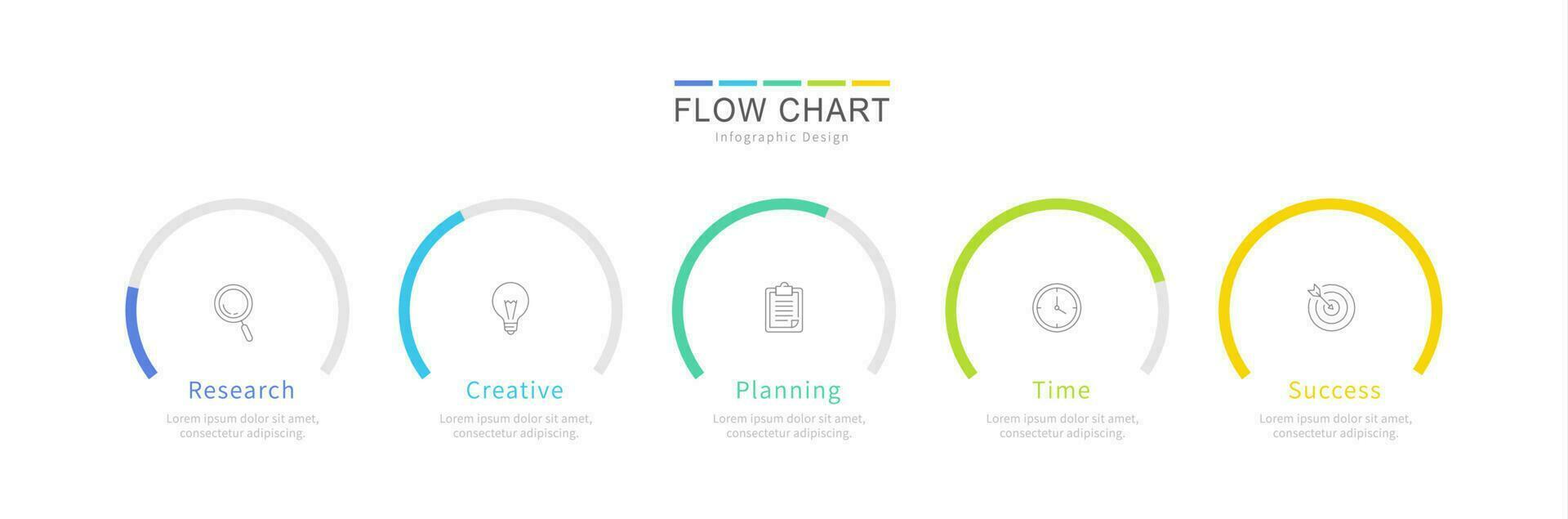 FLOW CHART
Infographic Design

Research
Lorem ipsum dolor sit amet, consectetur adipiscing.

Creative
Lorem ipsum dolor sit amet, consectetur adipiscing.

Planning
Lorem ipsum dolor sit amet, consectetur adipiscing.

Time
Lorem ipsum dolor sit amet, consectetur adipiscing.

Success
Lorem ipsum dolor sit amet, consectetur adipiscing.