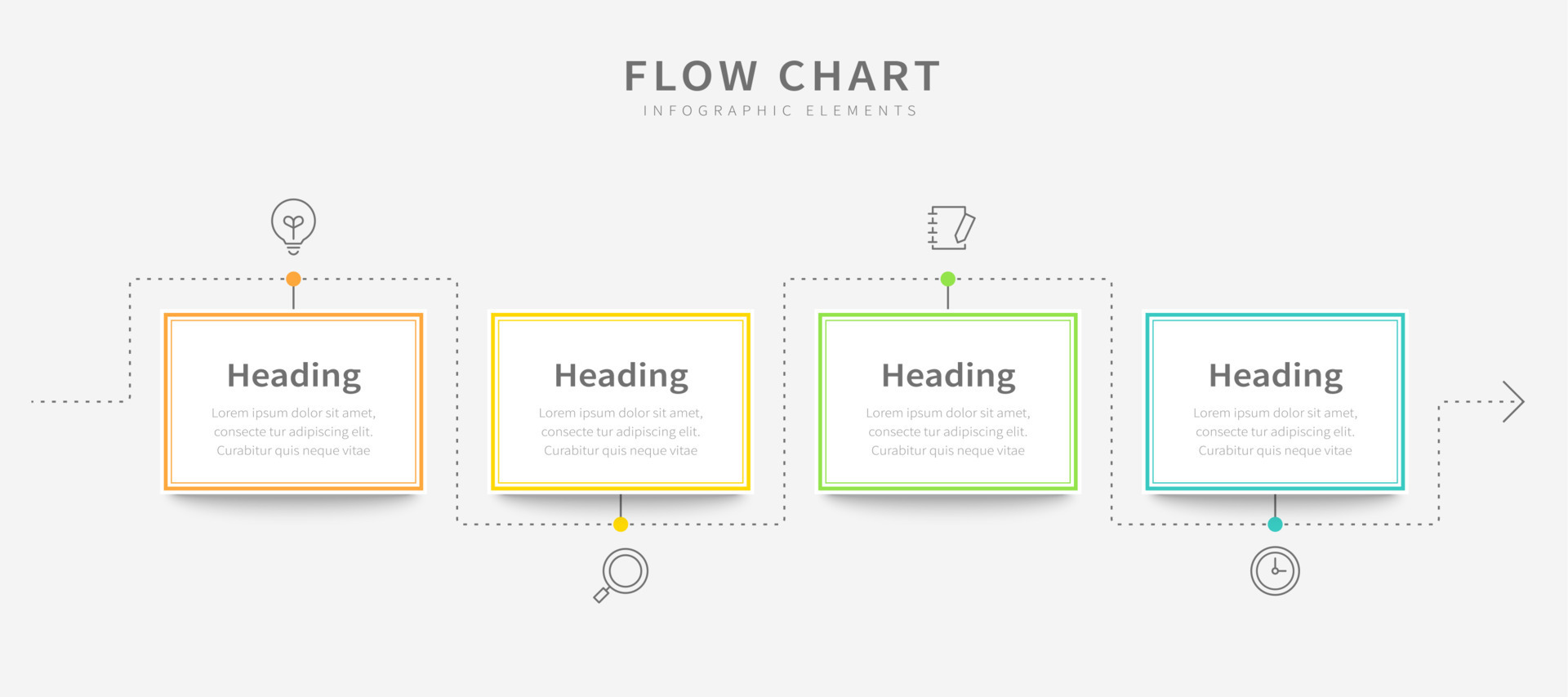 FLOW CHART
INFOGRAPHIC ELEMENTS

Heading
Lorem ipsum dolor sit amet, consecte tur adipiscing elit. Curabitur quis neque vitae

Heading
Lorem ipsum dolor sit amet, consecte tur adipiscing elit. Curabitur quis neque vitae

Heading
Lorem ipsum dolor sit amet, consecte tur adipiscing elit. Curabitur quis neque vitae

Heading
Lorem ipsum dolor sit amet, consecte tur adipiscing elit. Curabitur quis neque vitae