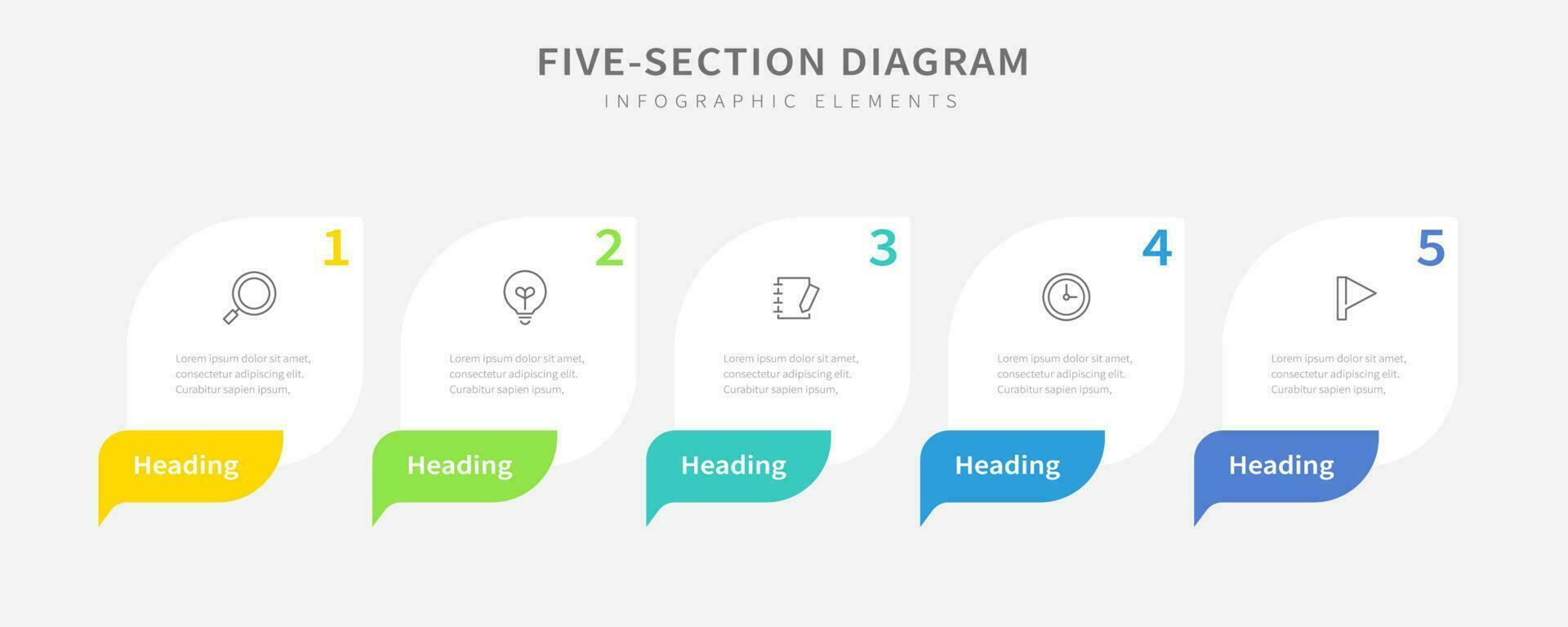 FIVE-SECTION DIAGRAM
INFOGRAPHIC ELEMENTS

1

Lorem ipsum dolor sit amet, consectetur adipiscing elit. Curabitur sapien ipsum,

Heading

2

Lorem ipsum dolor sit amet, consectetur adipiscing elit. Curabitur sapien ipsum,

Heading

3

Lorem ipsum dolor sit amet, consectetur adipiscing elit. Curabitur sapien ipsum,

Heading

4

Lorem ipsum dolor sit amet, consectetur adipiscing elit. Curabitur sapien ipsum,

Heading

5

Lorem ipsum dolor sit amet, consectetur adipiscing elit. Curabitur sapien ipsum,

Heading