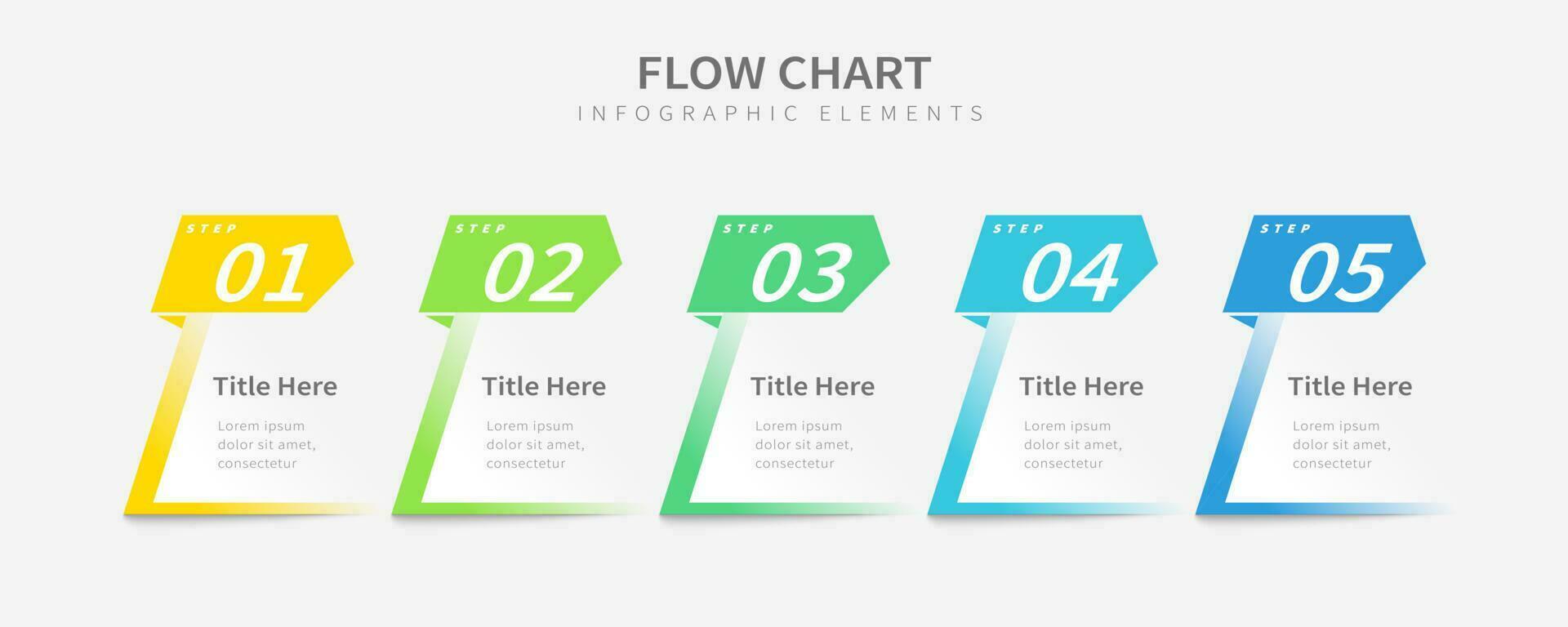 FLOW CHART
INFOGRAPHIC ELEMENTS

STEP
01
Title Here
Lorem ipsum dolor sit amet, consectetur

STEP
02
Title Here
Lorem ipsum dolor sit amet, consectetur

STEP
03
Title Here
Lorem ipsum dolor sit amet, consectetur

STEP
04
Title Here
Lorem ipsum dolor sit amet, consectetur

STEP
05
Title Here
Lorem ipsum dolor sit amet, consectetur