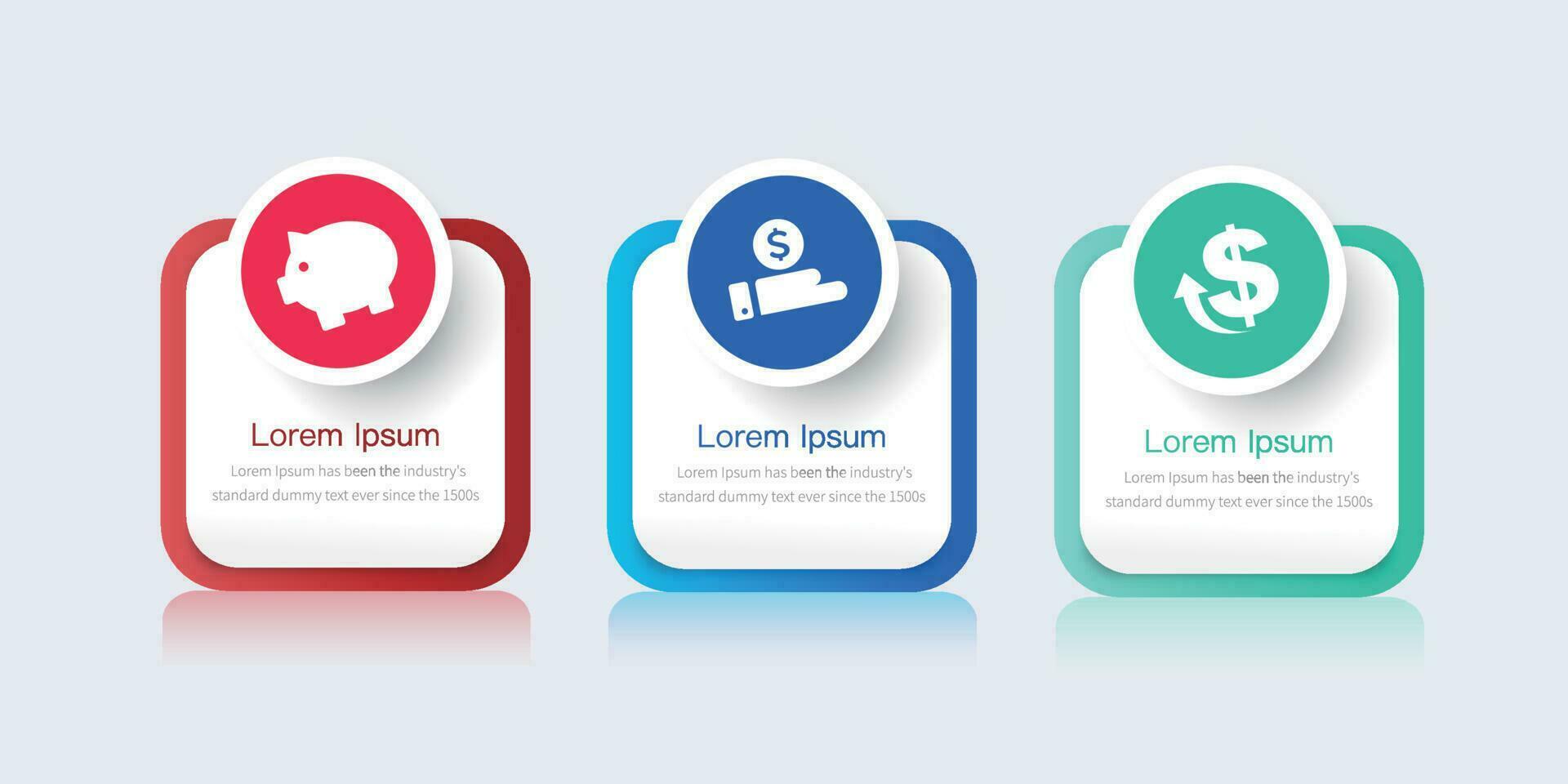 Lorem Ipsum

Lorem Ipsum has been the industry's standard dummy text ever since the 1500s

$

Lorem Ipsum

Lorem Ipsum has been the industry's standard dummy text ever since the 1500s

$

Lorem Ipsum

Lorem Ipsum has been the industry's standard dummy text ever since the 1500s