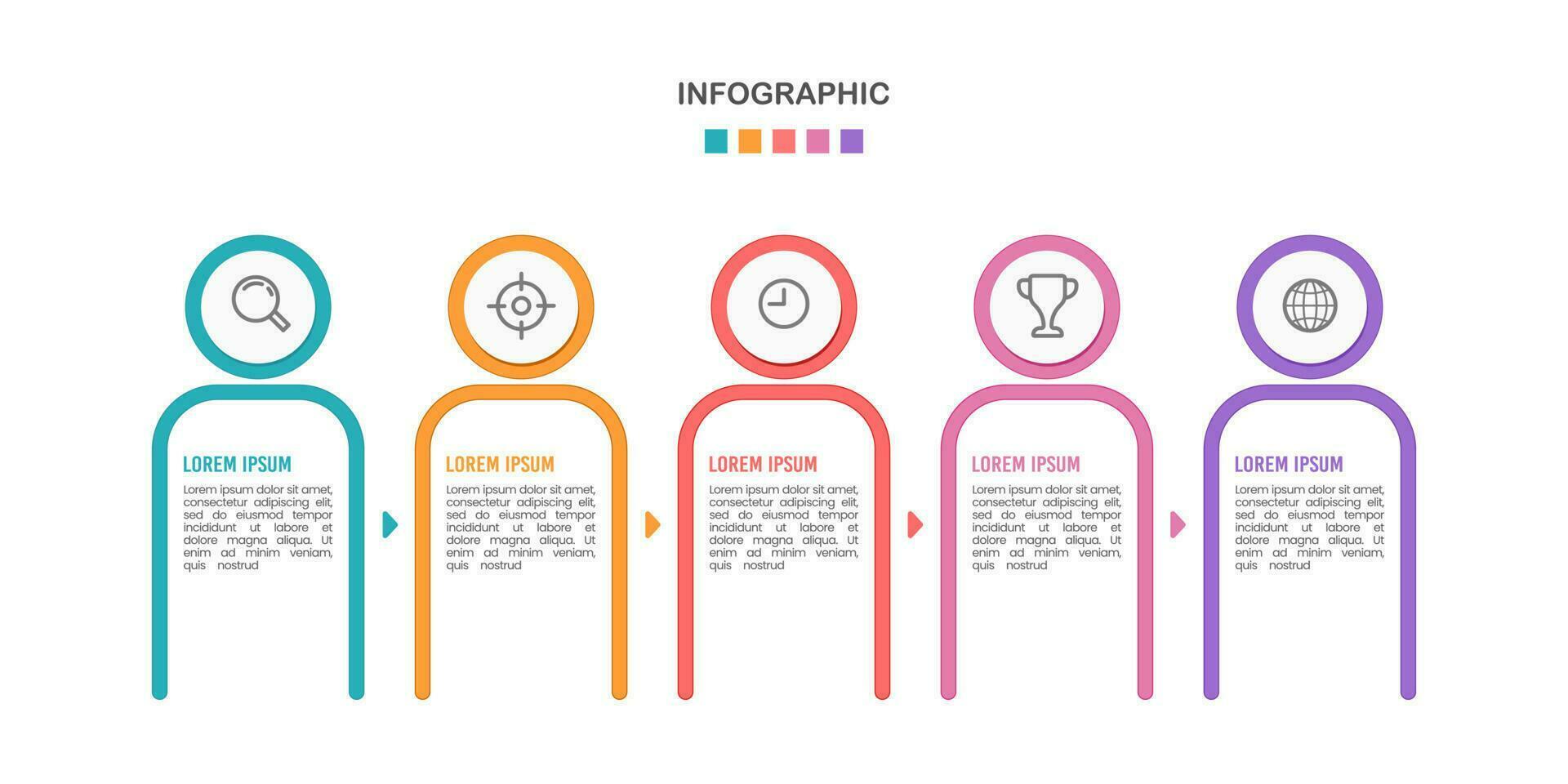 INFOGRAPHIC

LOREM IPSUM

Lorem ipsum dolor sit amet, consectetur adipiscing elit, sed do eiusmod tempor incididunt ut labore et dolore magna aliqua. Ut enim ad minim veniam, quis nostrud

LOREM IPSUM

Lorem ipsum dolor sit amet, consectetur adipiscing elit, sed do eiusmod tempor incididunt ut labore et dolore magna aliqua. Ut enim ad minim veniam, quis nostrud

LOREM IPSUM

Lorem ipsum dolor sit amet, consectetur adipiscing elit, sed do eiusmod tempor incididunt ut labore et dolore magna aliqua. Ut enim ad minim veniam, quis nostrud

LOREM IPSUM

Lorem ipsum dolor sit amet, consectetur adipiscing elit, sed do eiusmod tempor incididunt ut labore et dolore magna aliqua. Ut enim ad minim veniam, quis nostrud

LOREM IPSUM

Lorem ipsum dolor sit amet, consectetur adipiscing elit, sed do eiusmod tempor incididunt ut labore et dolore magna aliqua. Ut enim ad minim veniam, quis nostrud