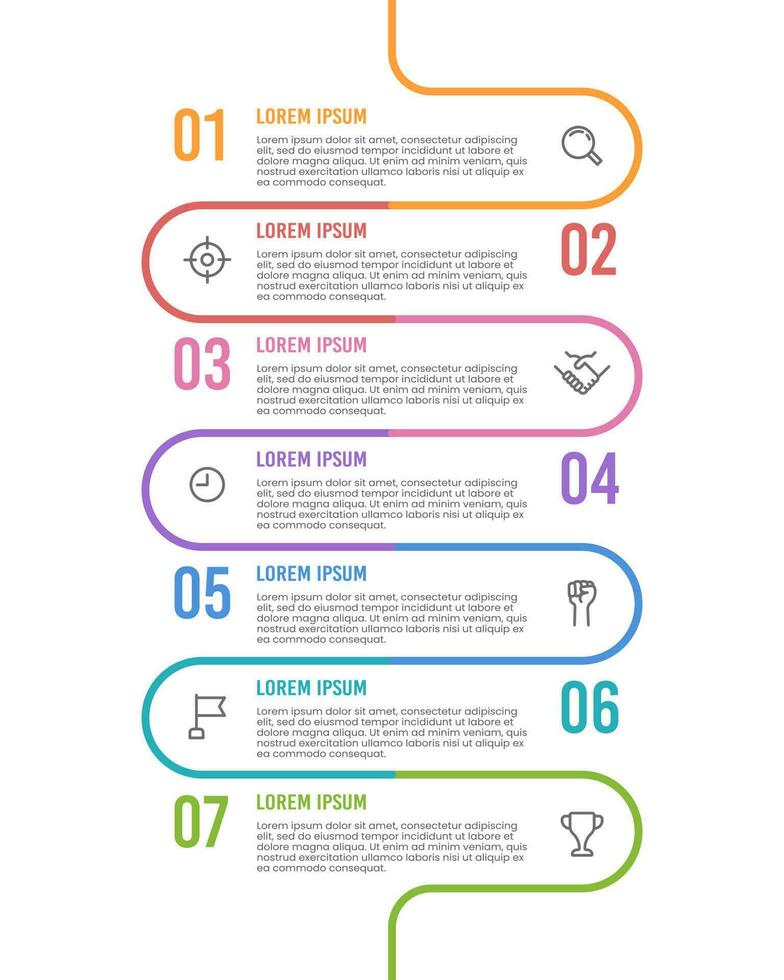 01
LOREM IPSUM
Lorem ipsum dolor sit amet, consectetur adipiscing elit, sed do eiusmod tempor incididunt ut labore et dolore magna aliqua. Ut enim ad minim veniam, quis nostrud exercitation ullamco laboris nisi ut aliquip ex ea commodo consequat.

LOREM IPSUM
Lorem ipsum dolor sit amet, consectetur adipiscing elit, sed do eiusmod tempor incididunt ut labore et dolore magna aliqua. Ut enim ad minim veniam, quis nostrud exercitation ullamco laboris nisi ut aliquip ex ea commodo consequat.
02

03
LOREM IPSUM
Lorem ipsum dolor sit amet, consectetur adipiscing elit, sed do eiusmod tempor incididunt ut labore et dolore magna aliqua. Ut enim ad minim veniam, quis nostrud exercitation ullamco laboris nisi ut aliquip ex ea commodo consequat.

LOREM IPSUM
Lorem ipsum dolor sit amet, consectetur adipiscing elit, sed do eiusmod tempor incididunt ut labore et dolore magna aliqua. Ut enim ad minim veniam, quis nostrud exercitation ullamco laboris nisi ut aliquip ex ea commodo consequat.
04

05
LOREM IPSUM
Lorem ipsum dolor sit amet, consectetur adipiscing elit, sed do eiusmod tempor incididunt ut labore et dolore magna aliqua. Ut enim ad minim veniam, quis nostrud exercitation ullamco laboris nisi ut aliquip ex ea commodo consequat.

LOREM IPSUM
Lorem ipsum dolor sit amet, consectetur adipiscing elit, sed do eiusmod tempor incididunt ut labore et dolore magna aliqua. Ut enim ad minim veniam, quis nostrud exercitation ullamco laboris nisi ut aliquip ex ea commodo consequat.
06

07
LOREM IPSUM
Lorem ipsum dolor sit amet, consectetur adipiscing elit, sed do eiusmod tempor incididunt ut labore et dolore magna aliqua. Ut enim ad minim veniam, quis nostrud exercitation ullamco laboris nisi ut aliquip ex ea commodo consequat.