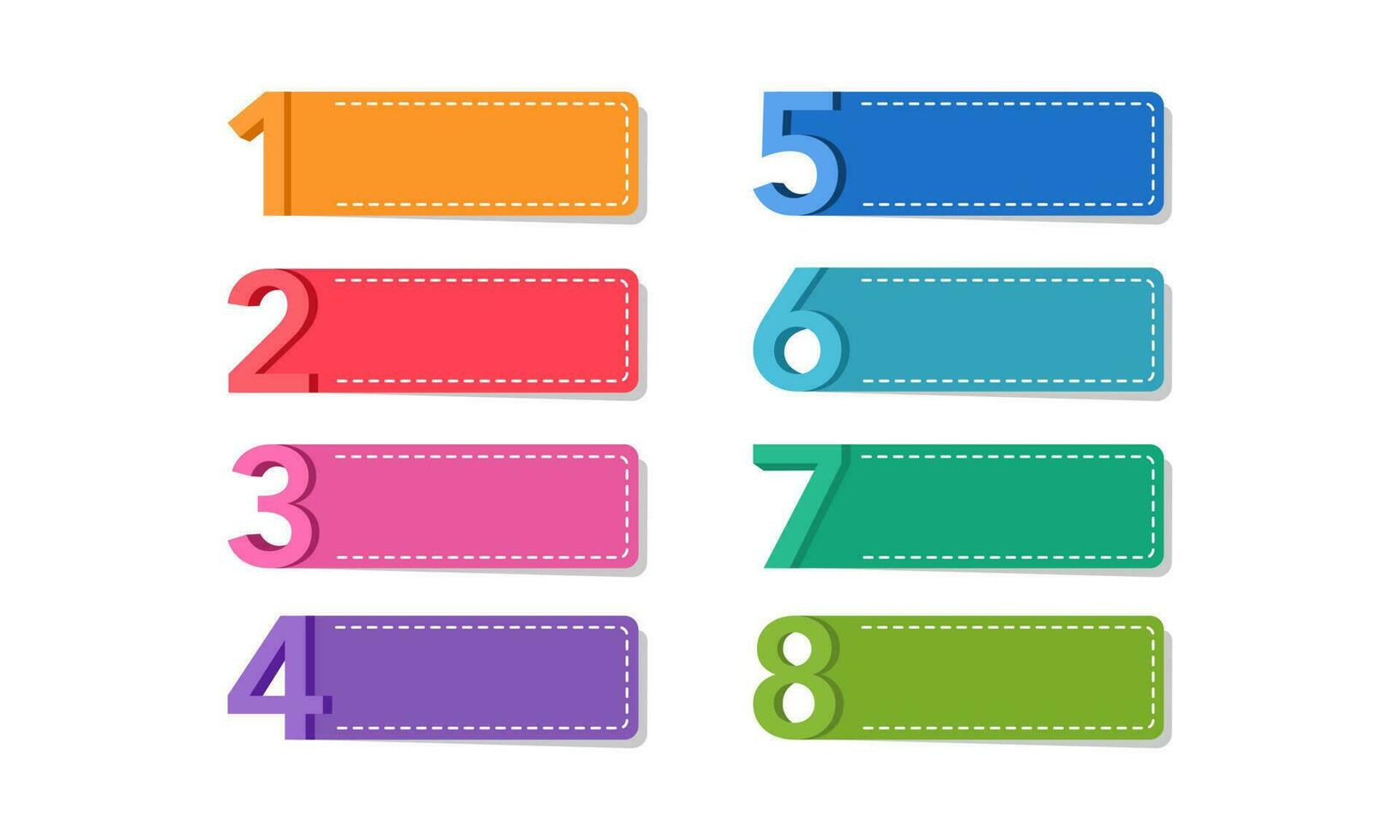 1

2

3

4

5

6

7

8