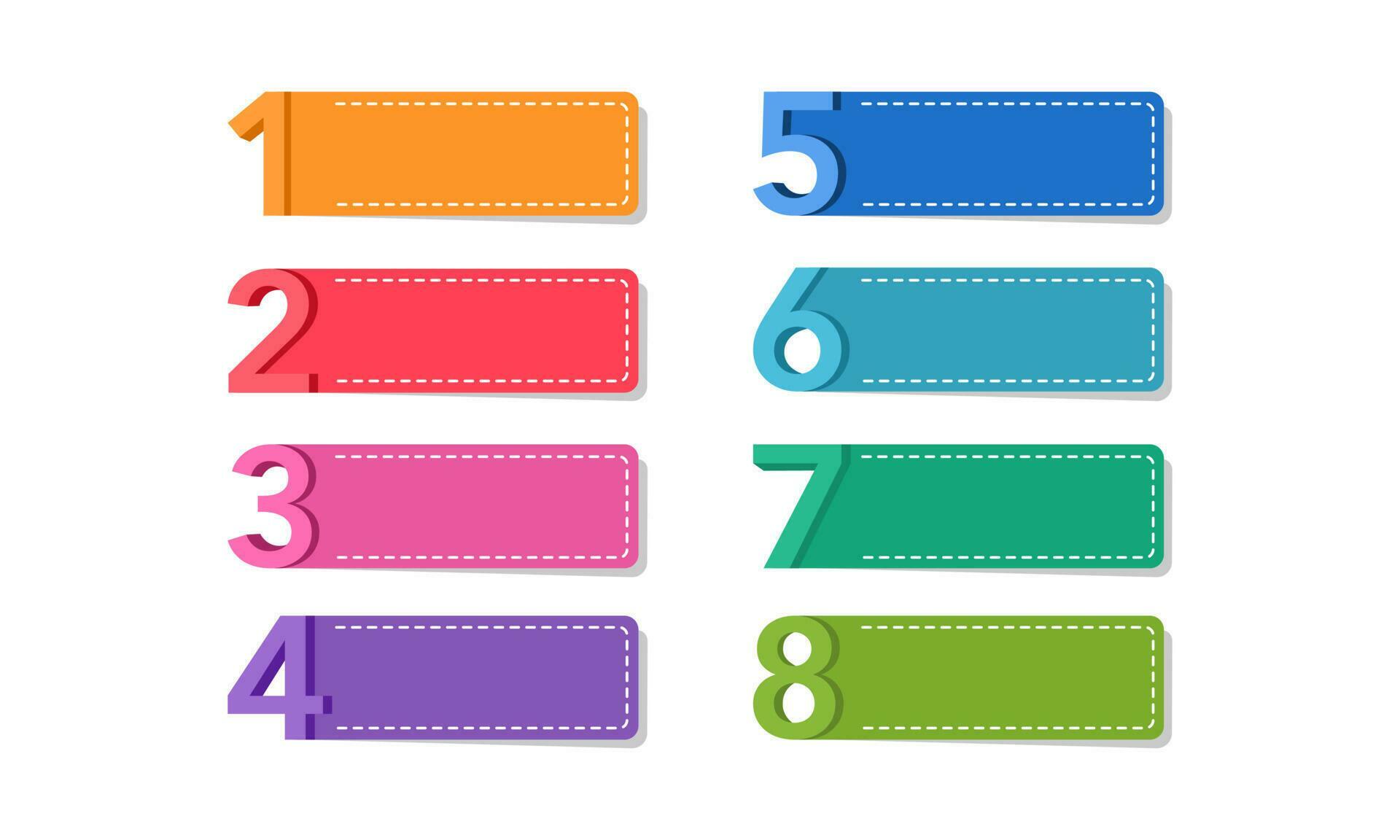 1

2

3

4

5

6

7

8