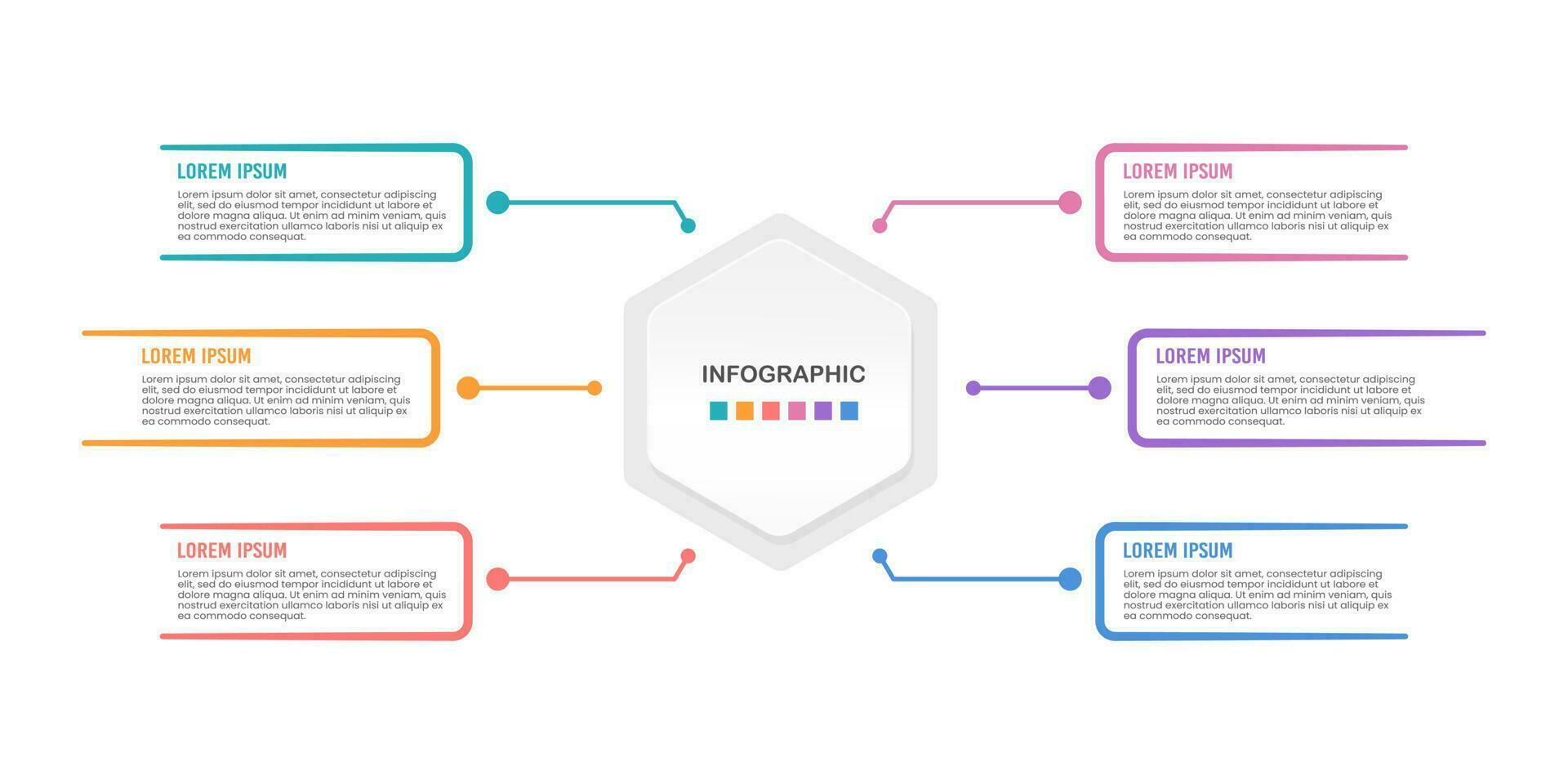 LOREM IPSUM

Lorem ipsum dolor sit amet, consectetur adipiscing elit, sed do eiusmod tempor incididunt ut labore et dolore magna aliqua. Ut enim ad minim veniam, quis nostrud exercitation ullamco laboris nisi ut aliquip ex ea commodo consequat.

LOREM IPSUM

Lorem ipsum dolor sit amet, consectetur adipiscing elit, sed do eiusmod tempor incididunt ut labore et dolore magna aliqua. Ut enim ad minim veniam, quis nostrud exercitation ullamco laboris nisi ut aliquip ex ea commodo consequat.

LOREM IPSUM

Lorem ipsum dolor sit amet, consectetur adipiscing elit, sed do eiusmod tempor incididunt ut labore et dolore magna aliqua. Ut enim ad minim veniam, quis nostrud exercitation ullamco laboris nisi ut aliquip ex ea commodo consequat.

INFOGRAPHIC

LOREM IPSUM

Lorem ipsum dolor sit amet, consectetur adipiscing elit, sed do eiusmod tempor incididunt ut labore et dolore magna aliqua. Ut enim ad minim veniam, quis nostrud exercitation ullamco laboris nisi ut aliquip ex ea commodo consequat.

LOREM IPSUM

Lorem ipsum dolor sit amet, consectetur adipiscing elit, sed do eiusmod tempor incididunt ut labore et dolore magna aliqua. Ut enim ad minim veniam, quis nostrud exercitation ullamco laboris nisi ut aliquip ex ea commodo consequat.

LOREM IPSUM

Lorem ipsum dolor sit amet, consectetur adipiscing elit, sed do eiusmod tempor incididunt ut labore et dolore magna aliqua. Ut enim ad minim veniam, quis nostrud exercitation ullamco laboris nisi ut aliquip ex ea commodo consequat.