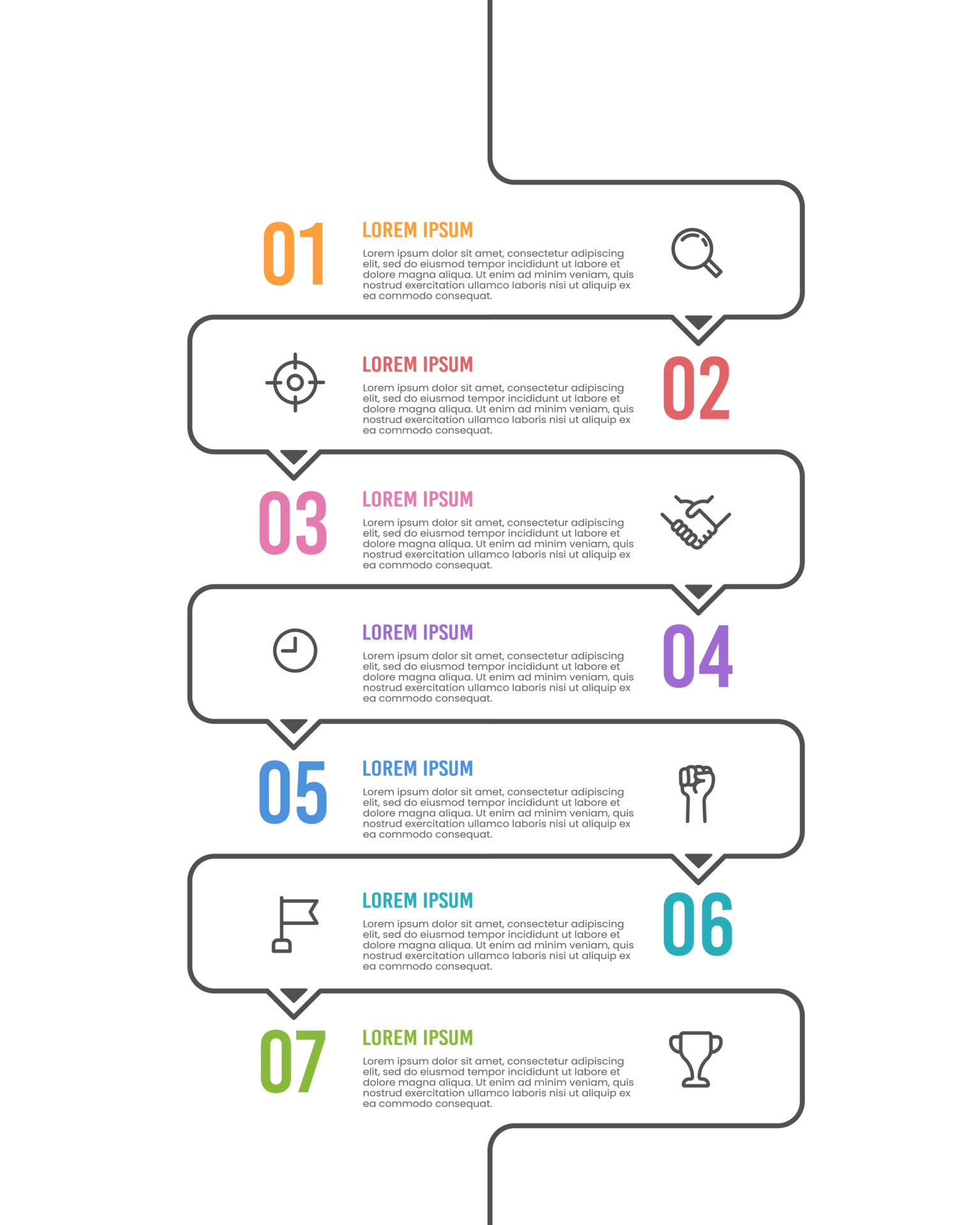 01

LOREM IPSUM

Lorem ipsum dolor sit amet, consectetur adipiscing elit, sed do eiusmod tempor incididunt ut labore et dolore magna aliqua. Ut enim ad minim veniam, quis nostrud exercitation ullamco laboris nisi ut aliquip ex ea commodo consequat.

LOREM IPSUM

Lorem ipsum dolor sit amet, consectetur adipiscing elit, sed do eiusmod tempor incididunt ut labore et dolore magna aliqua. Ut enim ad minim veniam, quis nostrud exercitation ullamco laboris nisi ut aliquip ex ea commodo consequat.

02

03

LOREM IPSUM

Lorem ipsum dolor sit amet, consectetur adipiscing elit, sed do eiusmod tempor incididunt ut labore et dolore magna aliqua. Ut enim ad minim veniam, quis nostrud exercitation ullamco laboris nisi ut aliquip ex ea commodo consequat.

LOREM IPSUM

Lorem ipsum dolor sit amet, consectetur adipiscing elit, sed do eiusmod tempor incididunt ut labore et dolore magna aliqua. Ut enim ad minim veniam, quis nostrud exercitation ullamco laboris nisi ut aliquip ex ea commodo consequat.

04

05

LOREM IPSUM

Lorem ipsum dolor sit amet, consectetur adipiscing elit, sed do eiusmod tempor incididunt ut labore et dolore magna aliqua. Ut enim ad minim veniam, quis nostrud exercitation ullamco laboris nisi ut aliquip ex ea commodo consequat.

LOREM IPSUM

Lorem ipsum dolor sit amet, consectetur adipiscing elit, sed do eiusmod tempor incididunt ut labore et dolore magna aliqua. Ut enim ad minim veniam, quis nostrud exercitation ullamco laboris nisi ut aliquip ex ea commodo consequat.

06

07

LOREM IPSUM

Lorem ipsum dolor sit amet, consectetur adipiscing elit, sed do eiusmod tempor incididunt ut labore et dolore magna aliqua. Ut enim ad minim veniam, quis nostrud exercitation ullamco laboris nisi ut aliquip ex ea commodo consequat.