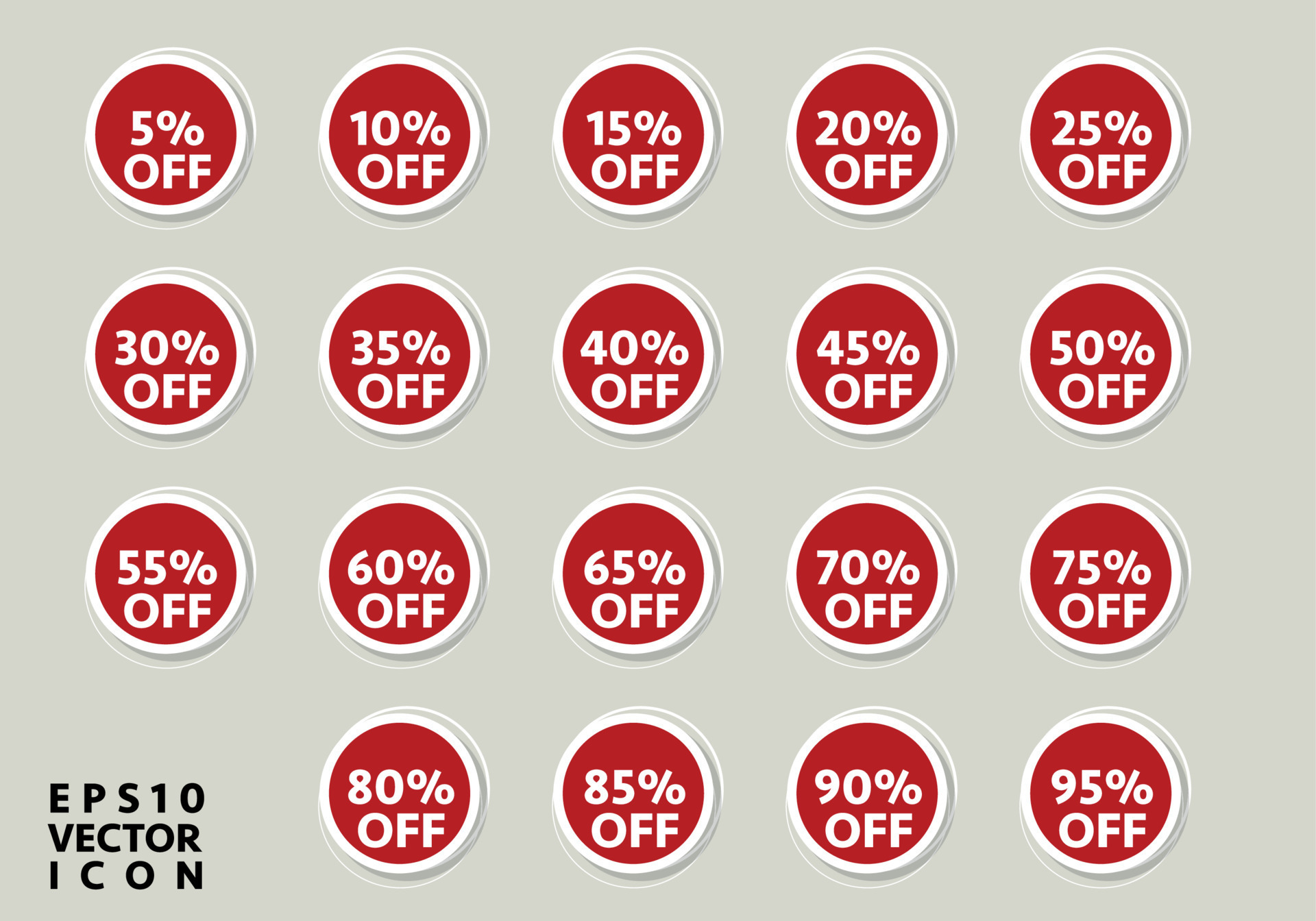 5% OFF

10% OFF

15% OFF

20% OFF

25% OFF

30% OFF

35% OFF

40% OFF

45% OFF

50% OFF

55% OFF

60% OFF

65% OFF

70% OFF

75% OFF

EPS10
VECTOR
ICON

80% OFF

85% OFF

90% OFF

95% OFF