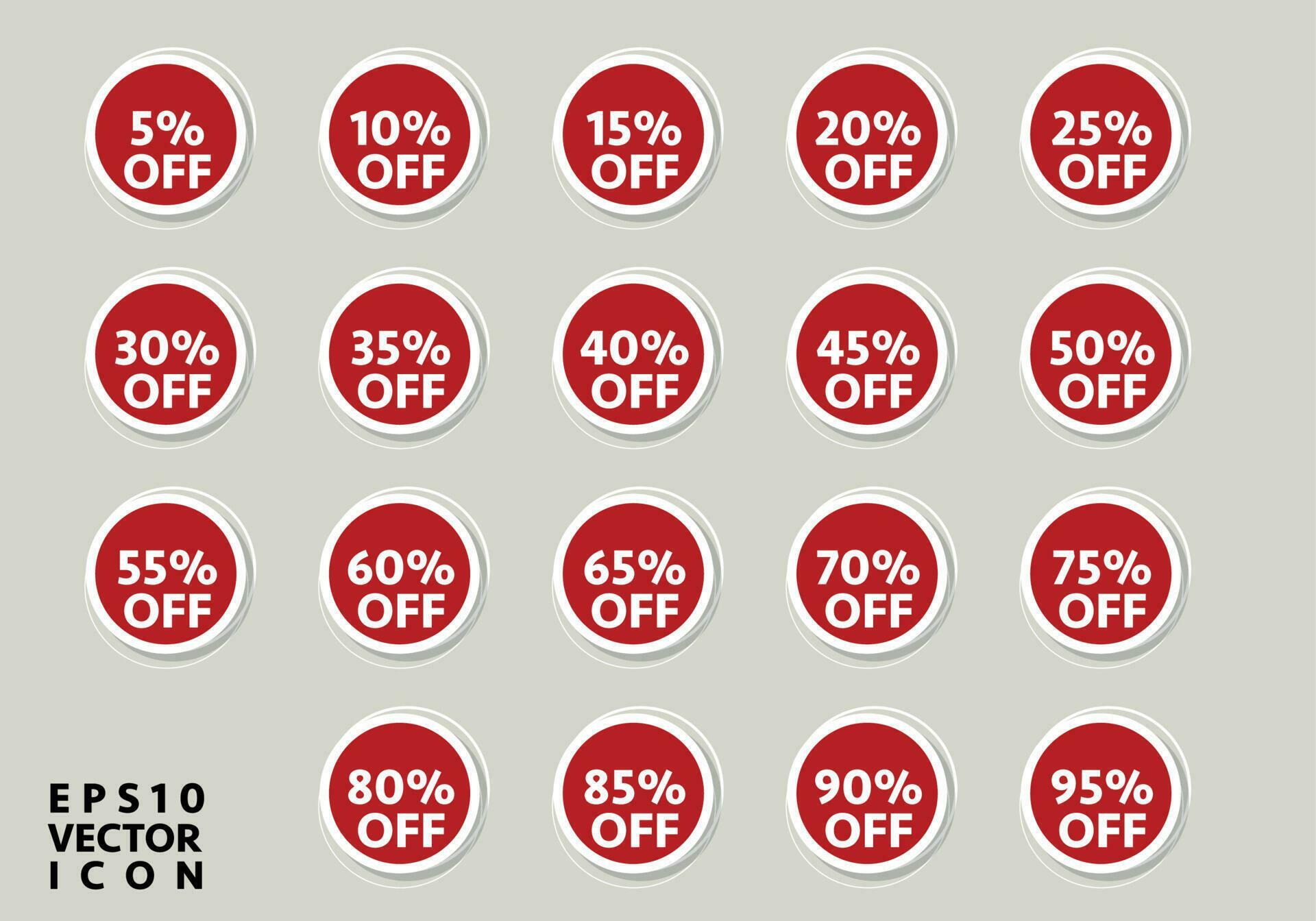 5% OFF

10% OFF

15% OFF

20% OFF

25% OFF

30% OFF

35% OFF

40% OFF

45% OFF

50% OFF

55% OFF

60% OFF

65% OFF

70% OFF

75% OFF

EPS10
VECTOR
ICON

80% OFF

85% OFF

90% OFF

95% OFF