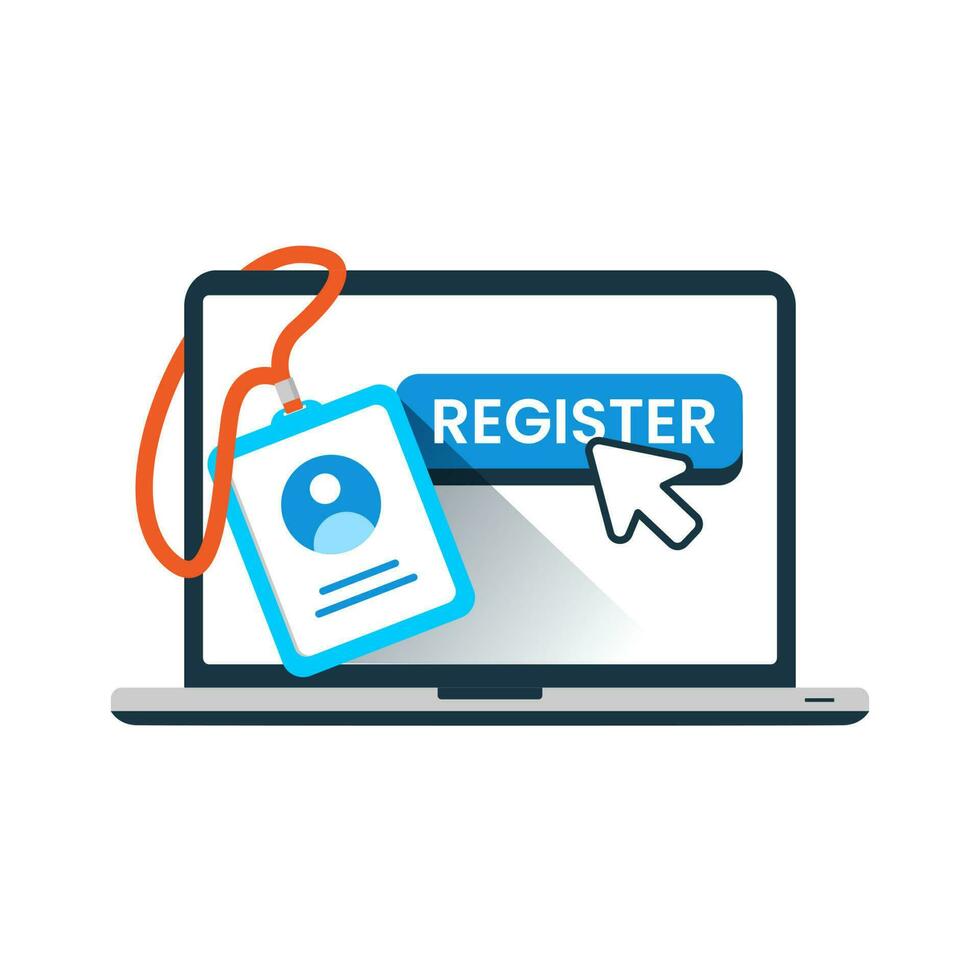 REGISTER