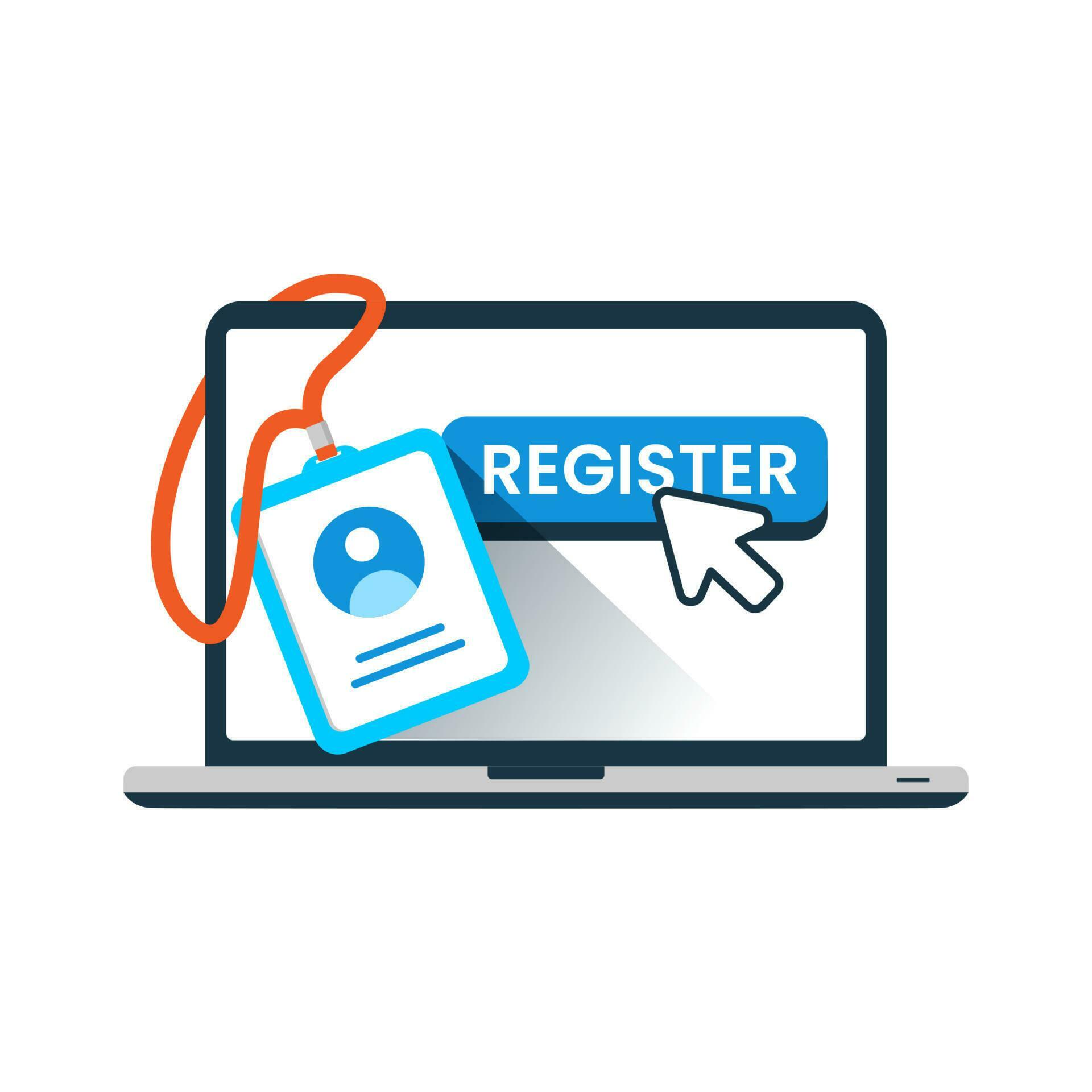 REGISTER