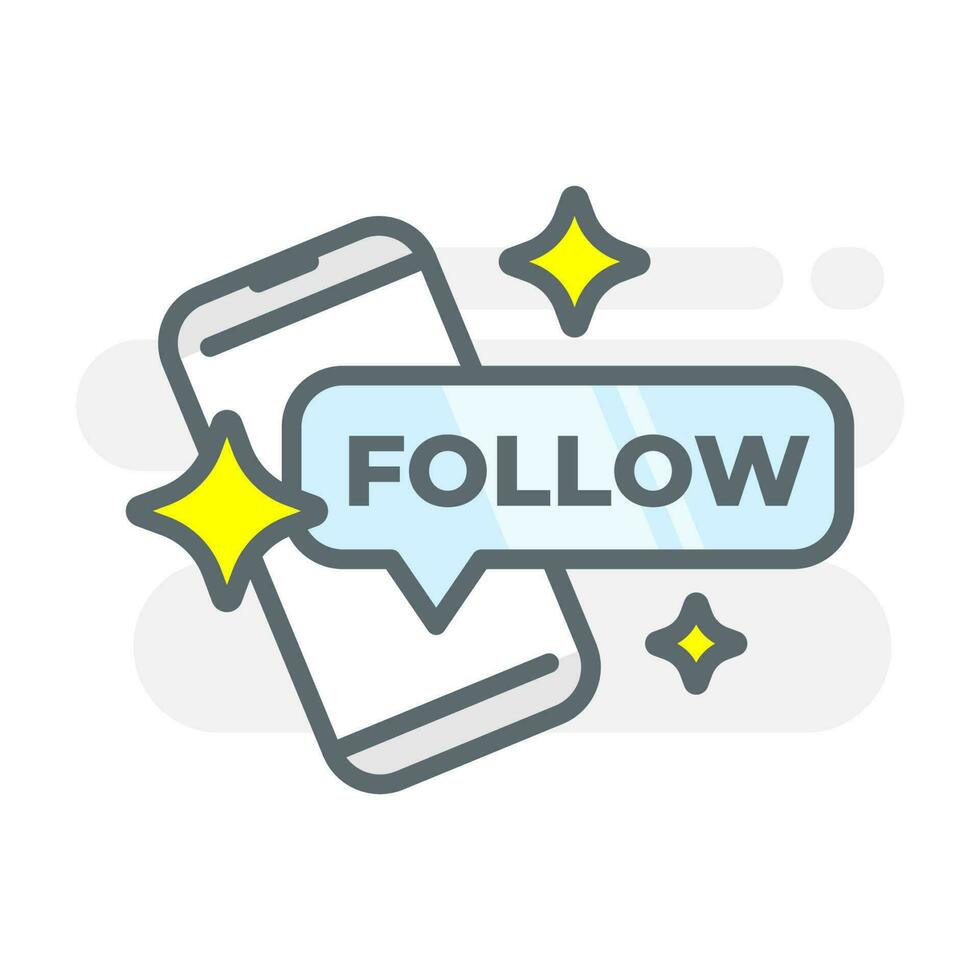 FOLLOW