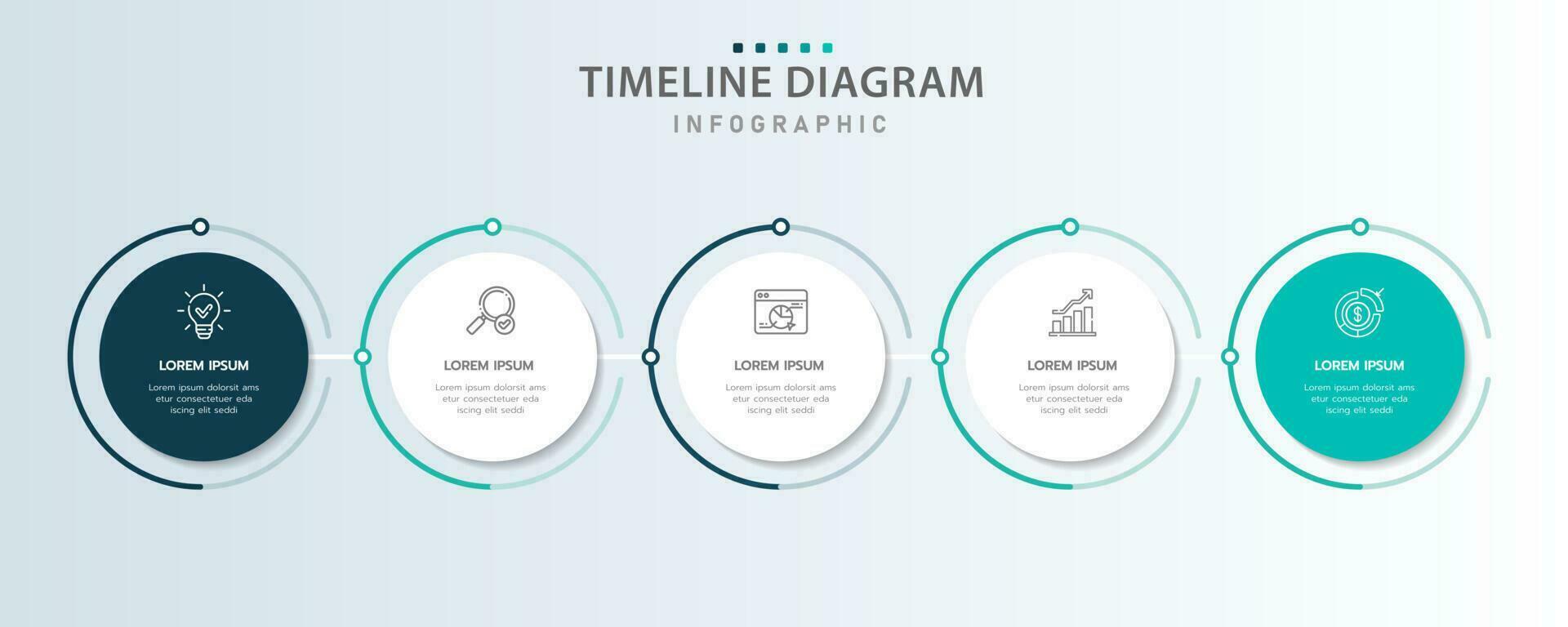 TIMELINE DIAGRAM
INFOGRAPHIC

LOREM IPSUM
Lorem ipsum dolorsit ams etur consectetuer eda iscing elit seddi

LOREM IPSUM
Lorem ipsum dolorsit ams etur consectetuer eda iscing elit seddi

LOREM IPSUM
Lorem ipsum dolorsit ams etur consectetuer eda iscing elit seddi

LOREM IPSUM
Lorem ipsum dolorsit ams etur consectetuer eda iscing elit seddi

LOREM IPSUM
Lorem ipsum dolorsit ams etur consectetuer eda iscing elit seddi