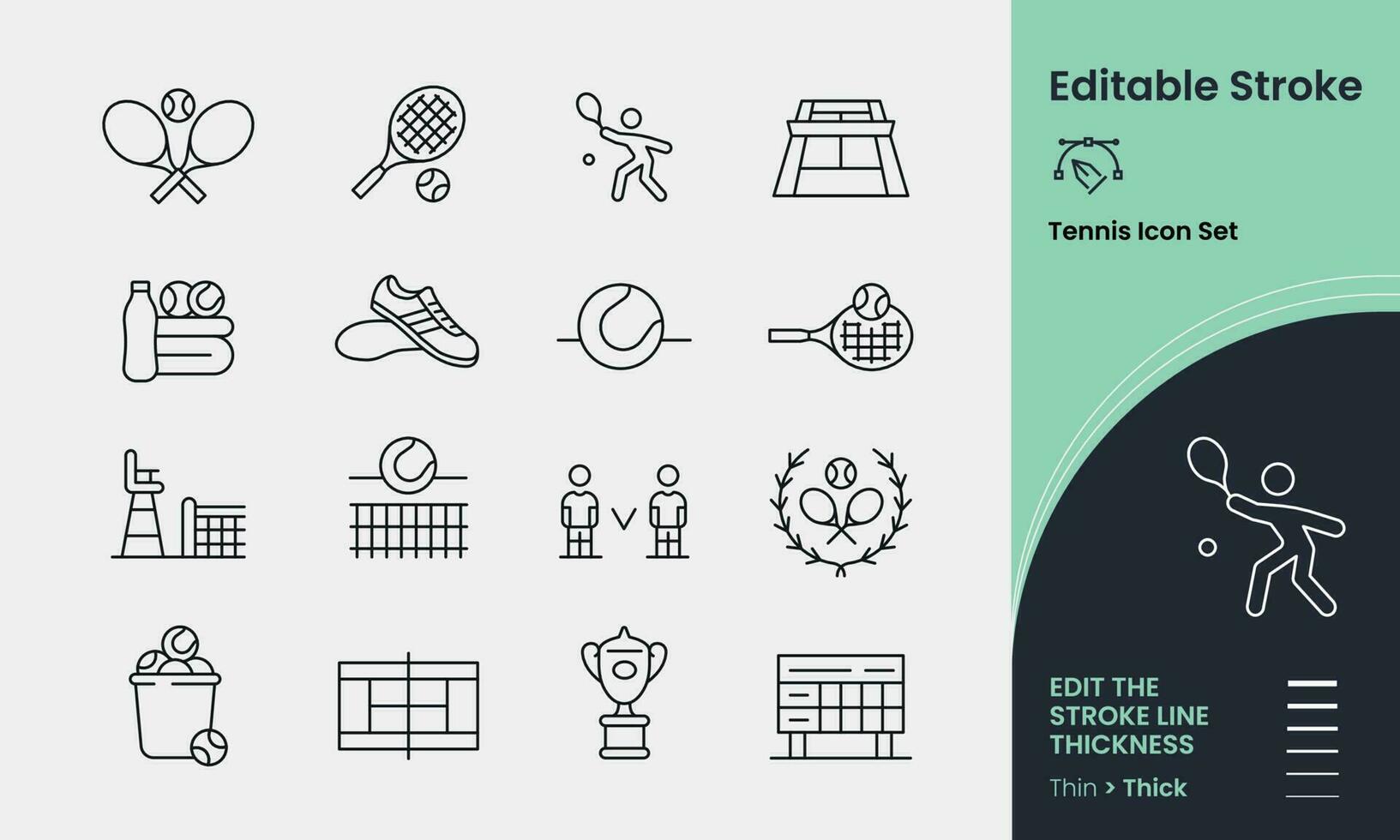 Editable Stroke

Tennis Icon Set

V

EDIT THE STROKE LINE THICKNESS

Thin > Thick