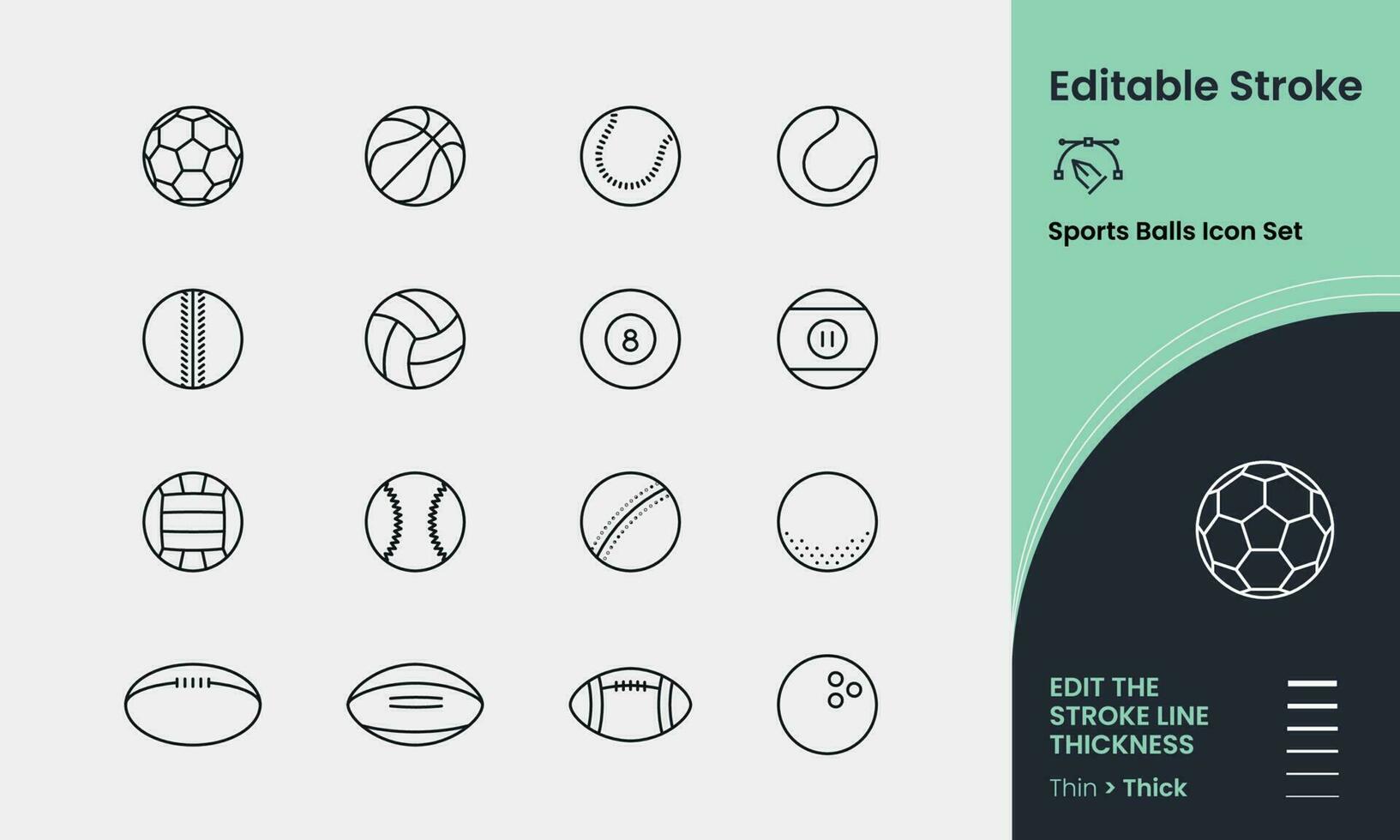 8

11

Editable Stroke

Sports Balls Icon Set

EDIT THE STROKE LINE THICKNESS

Thin > Thick