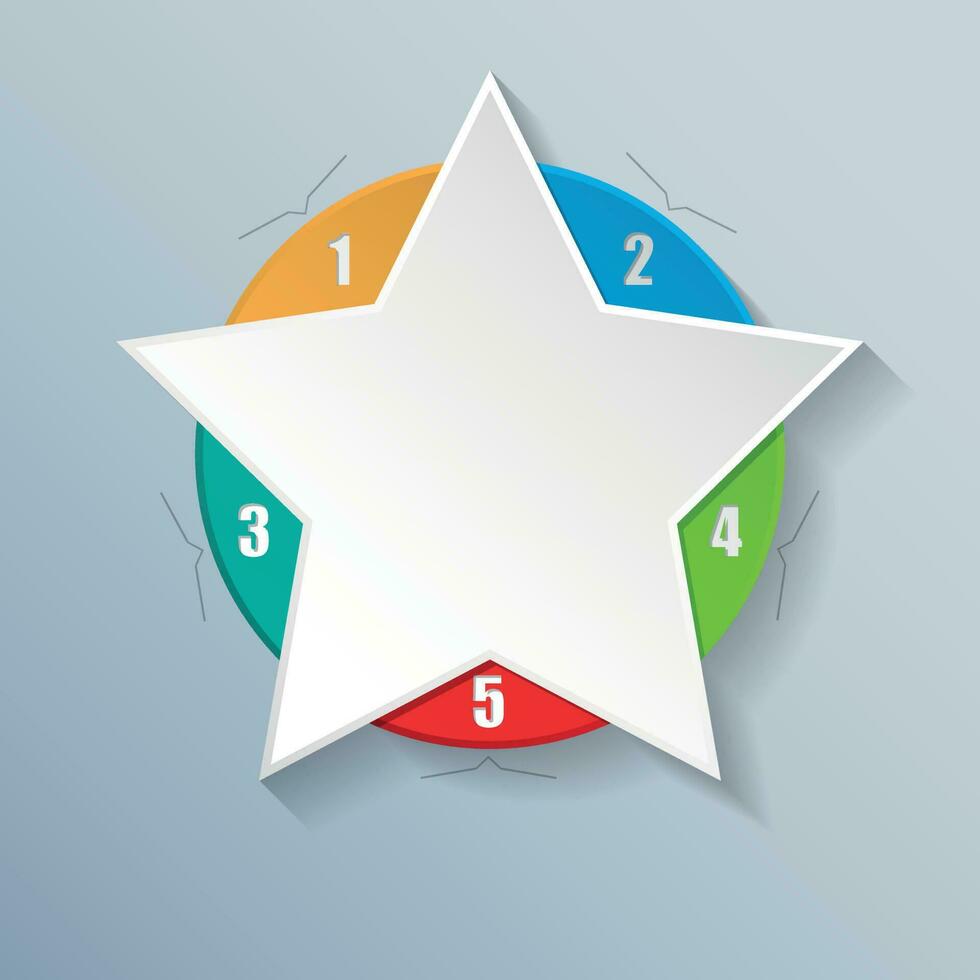 1
2
3
4
5