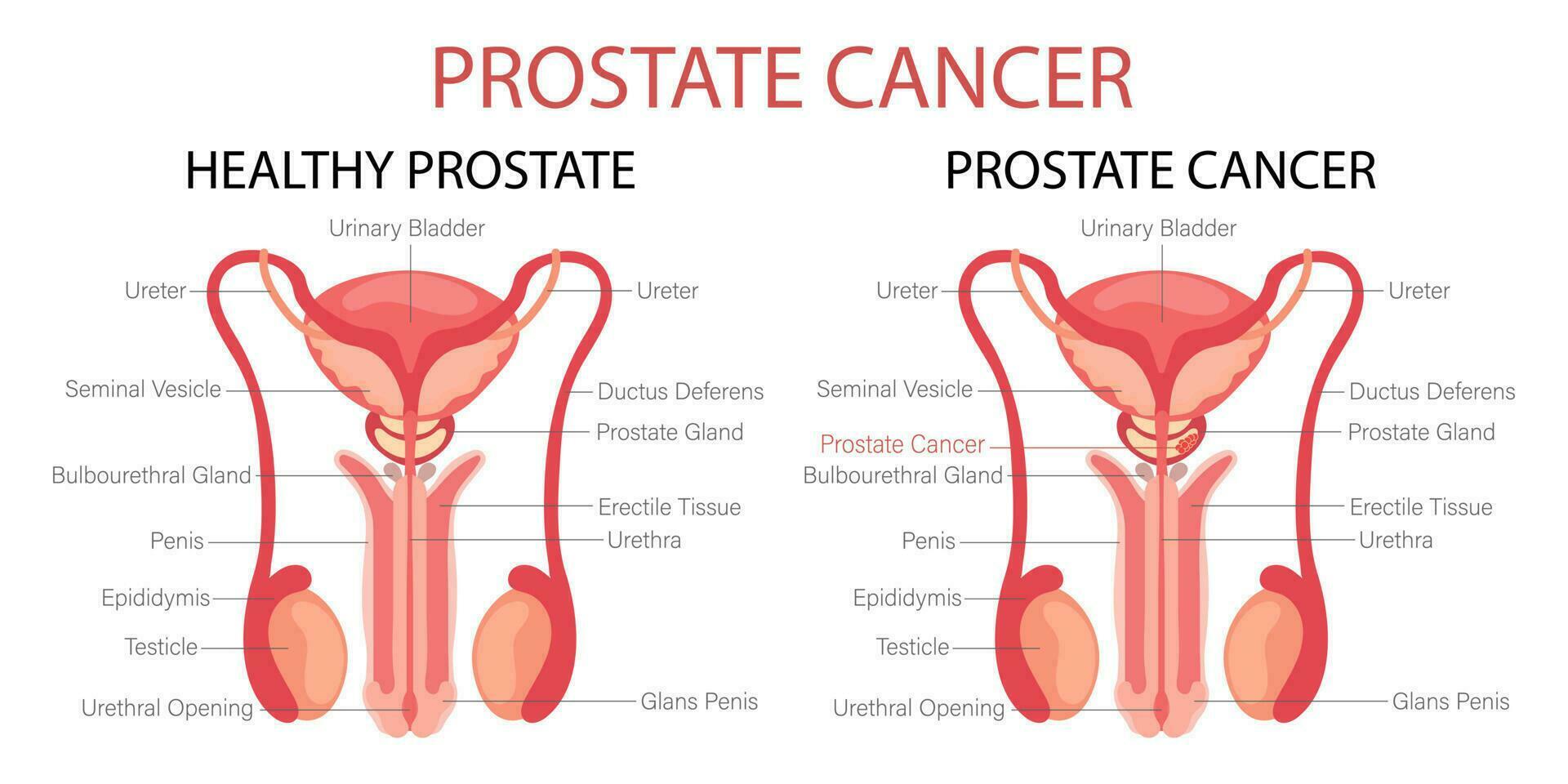 PROSTATE CANCER

HEALTHY PROSTATE

Urinary Bladder
Ureter
Ureter
Seminal Vesicle
Ductus Deferens
Prostate Gland
Bulbourethral Gland
Erectile Tissue
Penis
Urethra
Epididymis
Testicle
Urethral Opening
Glans Penis

PROSTATE CANCER

Urinary Bladder
Ureter
Ureter
Seminal Vesicle
Ductus Deferens
Prostate Gland
Prostate Cancer
Bulbourethral Gland
Erectile Tissue
Penis
Urethra
Epididymis
Testicle
Urethral Opening
Glans Penis