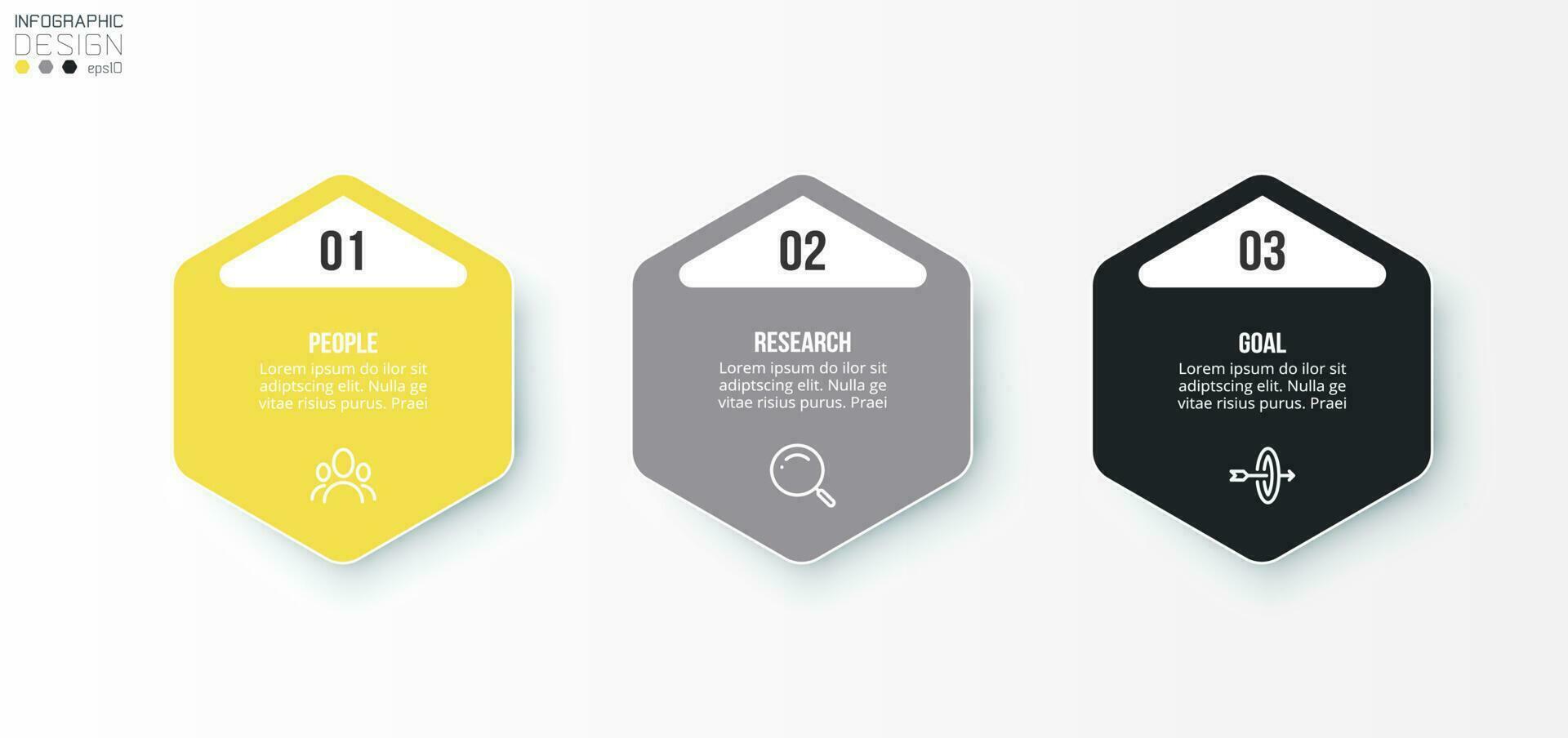 INFOGRAPHIC
DESIGN
eps10

01

PEOPLE
Lorem ipsum do ilor sit adiptscing elit. Nulla ge vitae risius purus. Praei

02

RESEARCH
Lorem ipsum do ilor sit adiptscing elit. Nulla ge vitae risius purus. Praei

03

GOAL
Lorem ipsum do ilor sit adiptscing elit. Nulla ge vitae risius purus. Praei