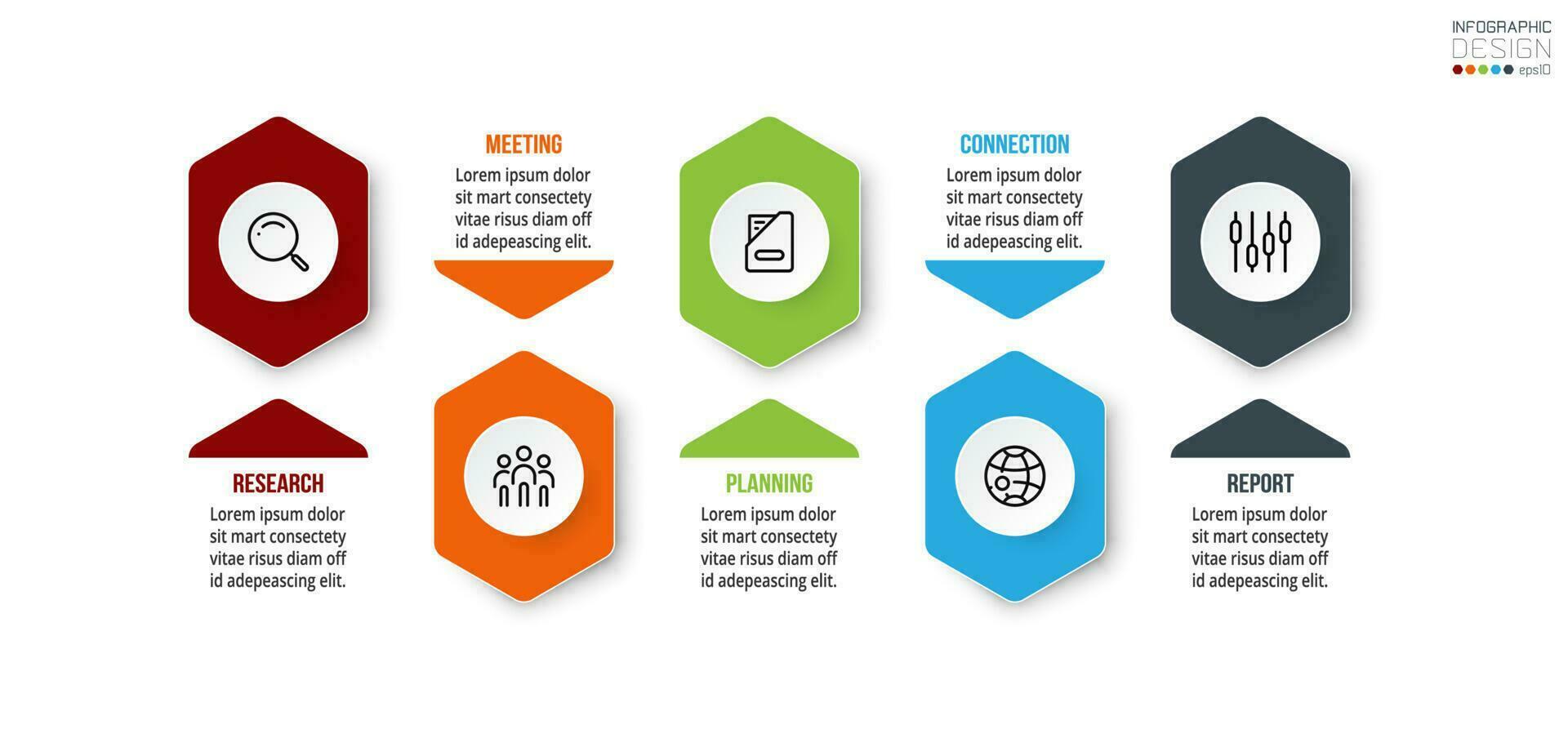 INFOGRAPHIC
DESIGN
eps10

MEETING
Lorem ipsum dolor sit mart consectety vitae risus diam off id adepeascing elit.

CONNECTION
Lorem ipsum dolor sit mart consectety vitae risus diam off id adepeascing elit.

RESEARCH
Lorem ipsum dolor sit mart consectety vitae risus diam off id adepeascing elit.

PLANNING
Lorem ipsum dolor sit mart consectety vitae risus diam off id adepeascing elit.

REPORT
Lorem ipsum dolor sit mart consectety vitae risus diam off id adepeascing elit.