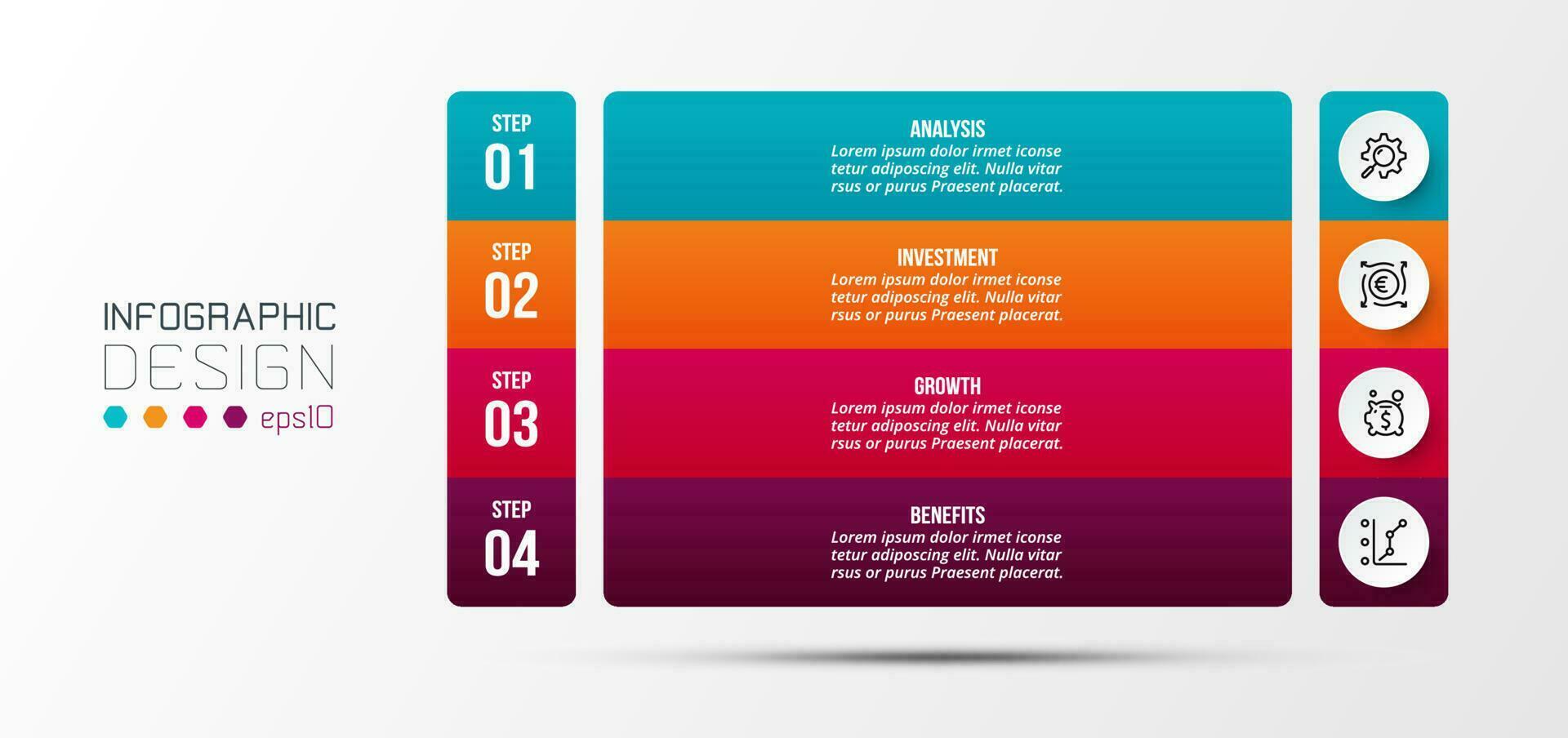 INFOGRAPHIC
DESIGN
eps10

STEP
01

ANALYSIS
Lorem ipsum dolor irmet iconse tetur adiposcing elit. Nulla vitar rsus or purus Praesent placerat.

STEP
02

INVESTMENT
Lorem ipsum dolor irmet iconse tetur adiposcing elit. Nulla vitar rsus or purus Praesent placerat.

STEP
03

GROWTH
Lorem ipsum dolor irmet iconse tetur adiposcing elit. Nulla vitar rsus or purus Praesent placerat.

STEP
04

BENEFITS
Lorem ipsum dolor irmet iconse tetur adiposcing elit. Nulla vitar rsus or purus Praesent placerat.