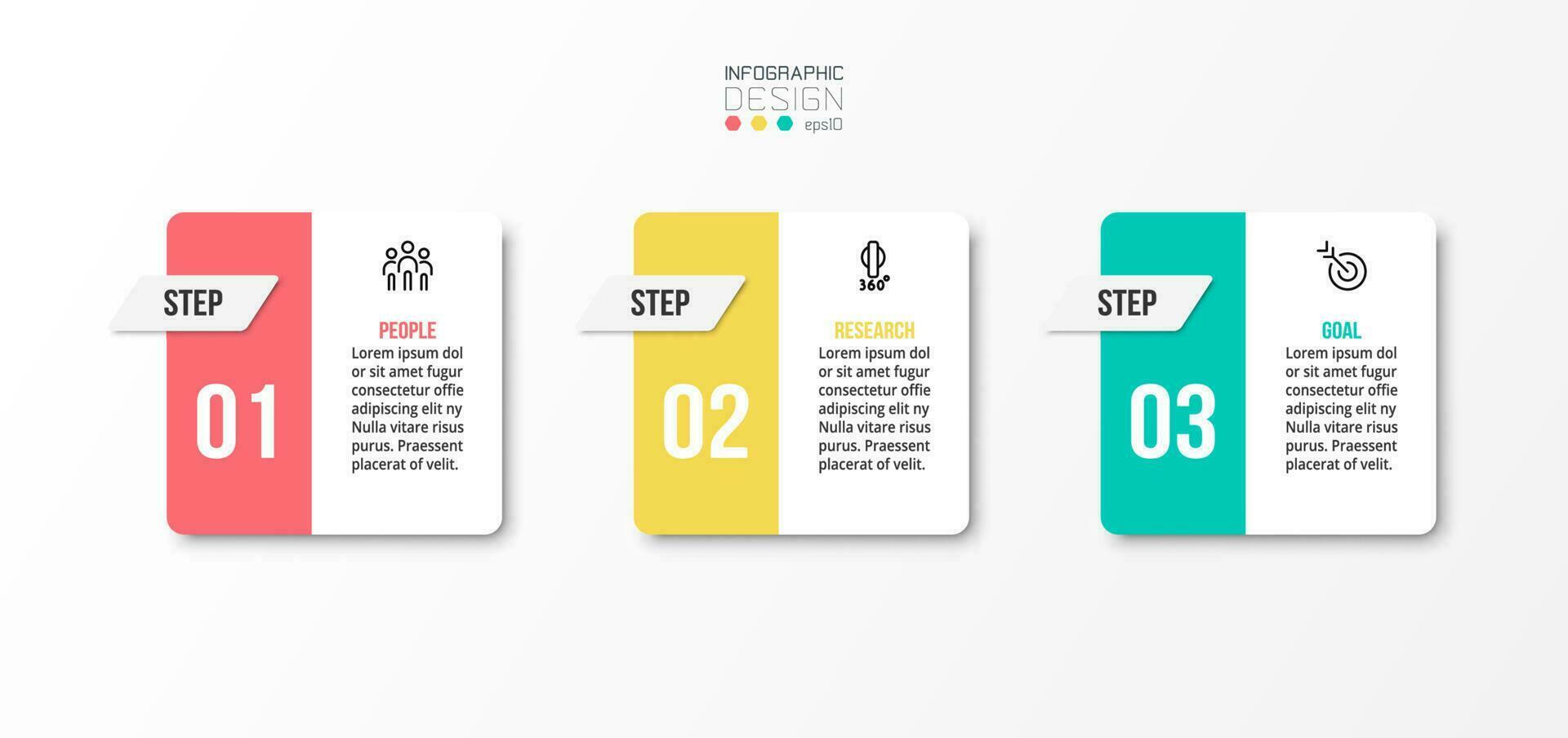 INFOGRAPHIC
DESIGN
eps10

STEP
01
PEOPLE
Lorem ipsum dol or sit amet fugur consectetur offie adipiscing elit ny Nulla vitare risus purus. Praessent placerat of velit.

STEP
02
360°
RESEARCH
Lorem ipsum dol or sit amet fugur consectetur offie adipiscing elit ny Nulla vitare risus purus. Praessent placerat of velit.

STEP
03
GOAL
Lorem ipsum dol or sit amet fugur consectetur offie adipiscing elit ny Nulla vitare risus purus. Praessent placerat of velit.