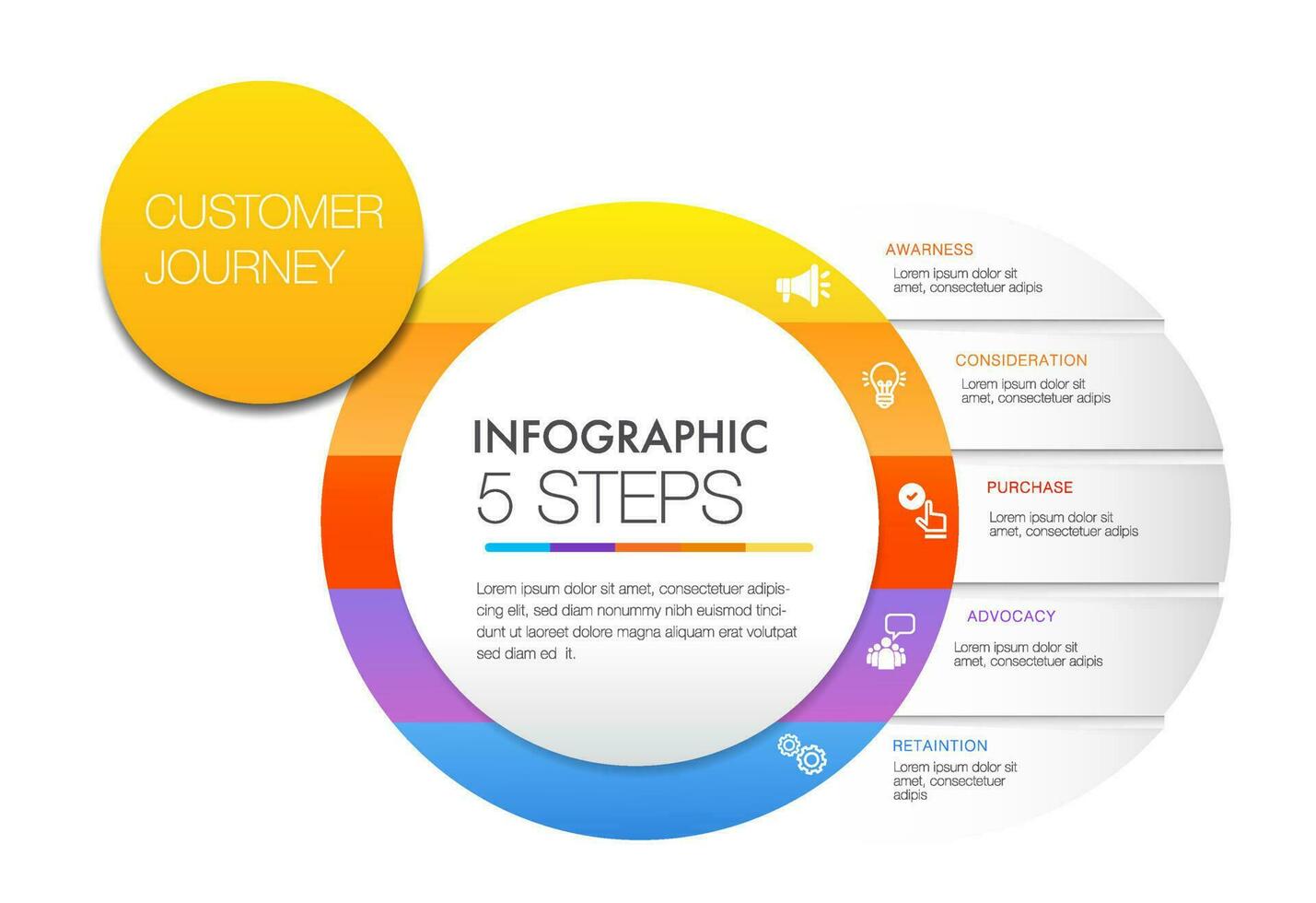 CUSTOMER JOURNEY

INFOGRAPHIC
5 STEPS

Lorem ipsum dolor sit amet, consectetuer adipiscing elit, sed diam nonummy nibh euismod tincidunt ut laoreet dolore magna aliquam erat volutpat sed diam ed it.

AWARNESS
Lorem ipsum dolor sit amet, consectetuer adipis

CONSIDERATION
Lorem ipsum dolor sit amet, consectetuer adipis

PURCHASE
Lorem ipsum dolor sit amet, consectetuer adipis

ADVOCACY
Lorem ipsum dolor sit amet, consectetuer adipis

RETAINTION
Lorem ipsum dolor sit amet, consectetuer adipis