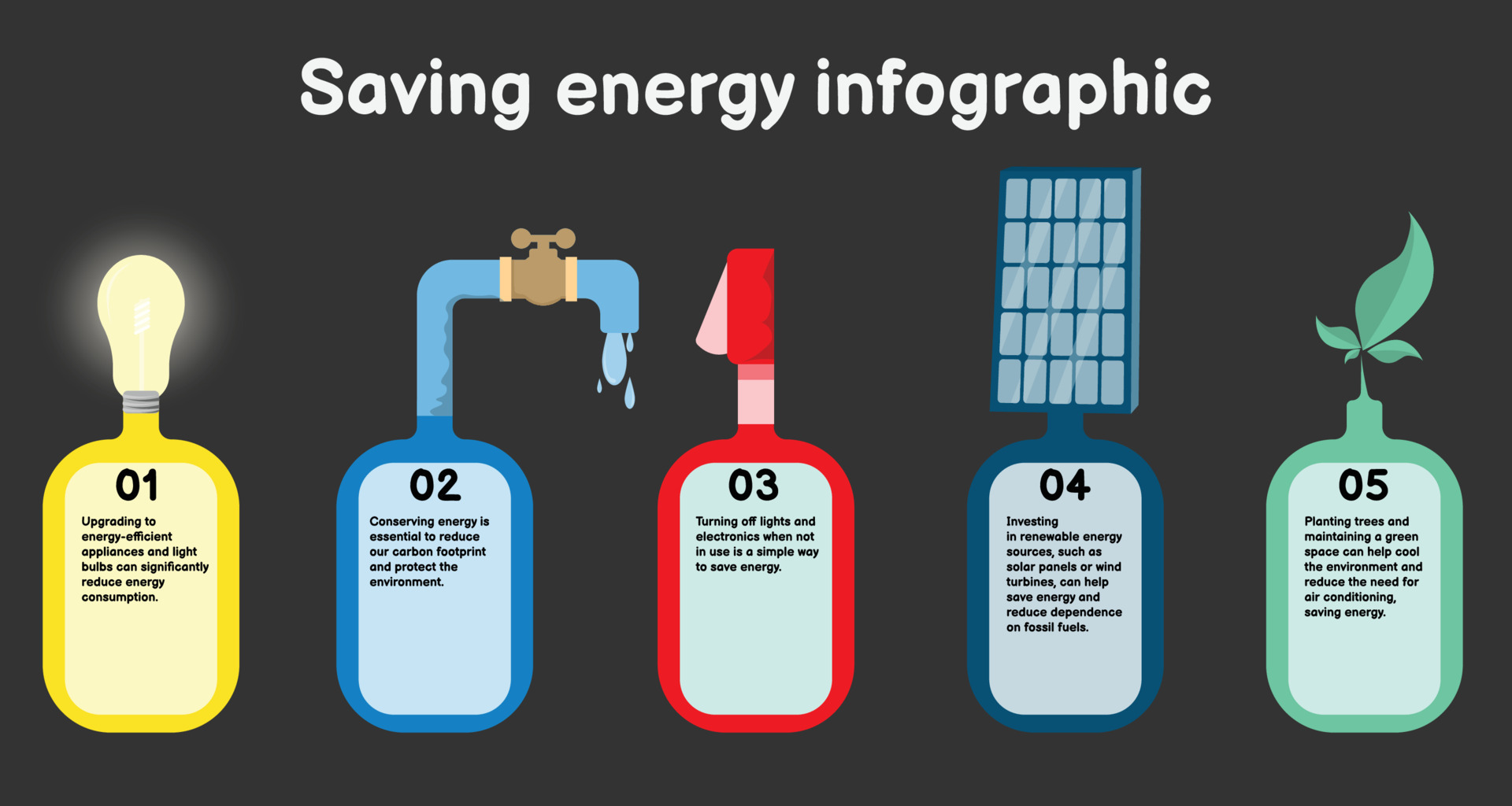 Saving energy infographic

01

Upgrading to energy-efficient appliances and light bulbs can significantly reduce energy consumption.

02

Conserving energy is essential to reduce our carbon footprint and protect the environment.

03

Turning off lights and electronics when not in use is a simple way to save energy.

04

Investing in renewable energy sources, such as solar panels or wind turbines, can help save energy and reduce dependence on fossil fuels.

05

Planting trees and maintaining a green space can help cool the environment and reduce the need for air conditioning, saving energy.