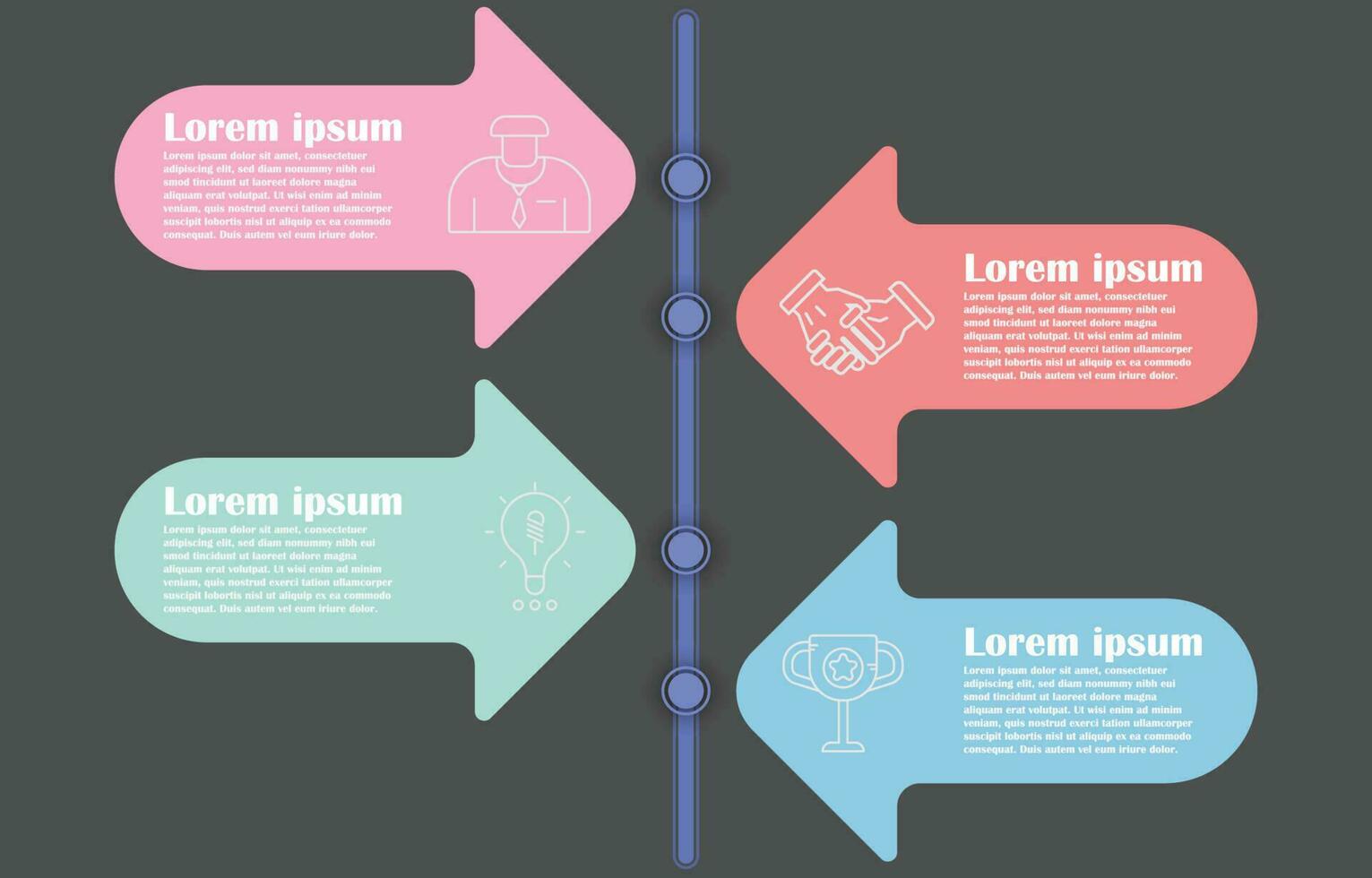 Lorem ipsum
Lorem ipsum dolor sit amet, consectetuer adipiscing elit, sed diam nonummy nibh eui smod tincidunt ut laoreet dolore magna aliquam erat volutpat. Ut wisi enim ad minim veniam, quis nostrud exerci tation ullamcorper suscipit lobortis nisl ut aliquip ex ea commodo consequat. Duis autem vel eum iriure dolor.

Lorem ipsum
Lorem ipsum dolor sit amet, consectetuer adipiscing elit, sed diam nonummy nibh eui smod tincidunt ut laoreet dolore magna aliquam erat volutpat. Ut wisi enim ad minim veniam, quis nostrud exerci tation ullamcorper suscipit lobortis nisl ut aliquip ex ea commodo consequat. Duis autem vel eum iriure dolor.

Lorem ipsum
Lorem ipsum dolor sit amet, consectetuer adipiscing elit, sed diam nonummy nibh eui smod tincidunt ut laoreet dolore magna aliquam erat volutpat. Ut wisi enim ad minim veniam, quis nostrud exerci tation ullamcorper suscipit lobortis nisl ut aliquip ex ea commodo consequat. Duis autem vel eum iriure dolor.

Lorem ipsum
Lorem ipsum dolor sit amet, consectetuer adipiscing elit, sed diam nonummy nibh eui smod tincidunt ut laoreet dolore magna aliquam erat volutpat. Ut wisi enim ad minim veniam, quis nostrud exerci tation ullamcorper suscipit lobortis nisl ut aliquip ex ea commodo consequat. Duis autem vel eum iriure dolor.