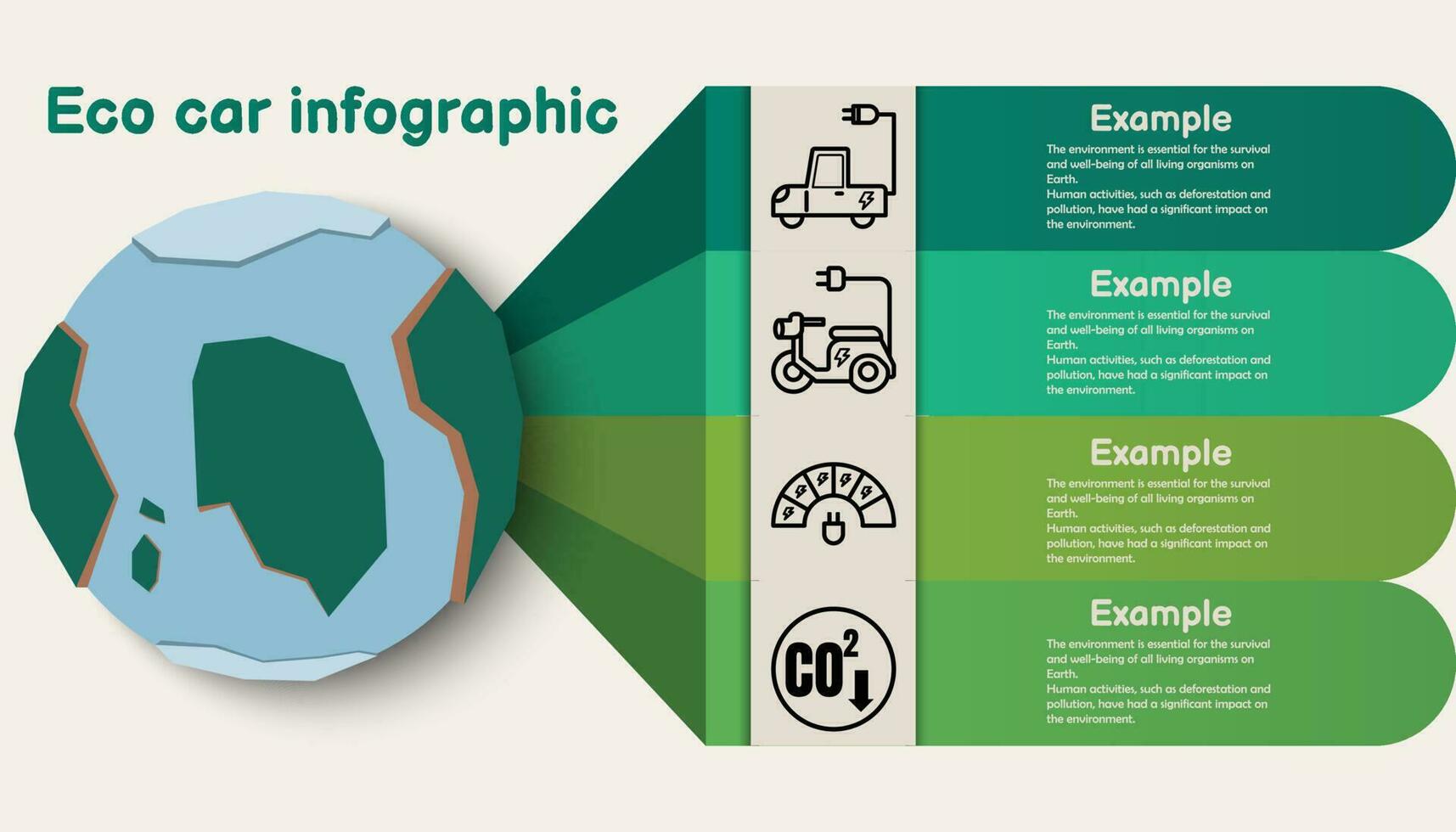 Eco car infographic

Example

The environment is essential for the survival and well-being of all living organisms on Earth.
Human activities, such as deforestation and pollution, have had a significant impact on the environment.

Example

The environment is essential for the survival and well-being of all living organisms on Earth.
Human activities, such as deforestation and pollution, have had a significant impact on the environment.

Example

The environment is essential for the survival and well-being of all living organisms on Earth.
Human activities, such as deforestation and pollution, have had a significant impact on the environment.

$CO^2$

Example

The environment is essential for the survival and well-being of all living organisms on Earth.
Human activities, such as deforestation and pollution, have had a significant impact on the environment.