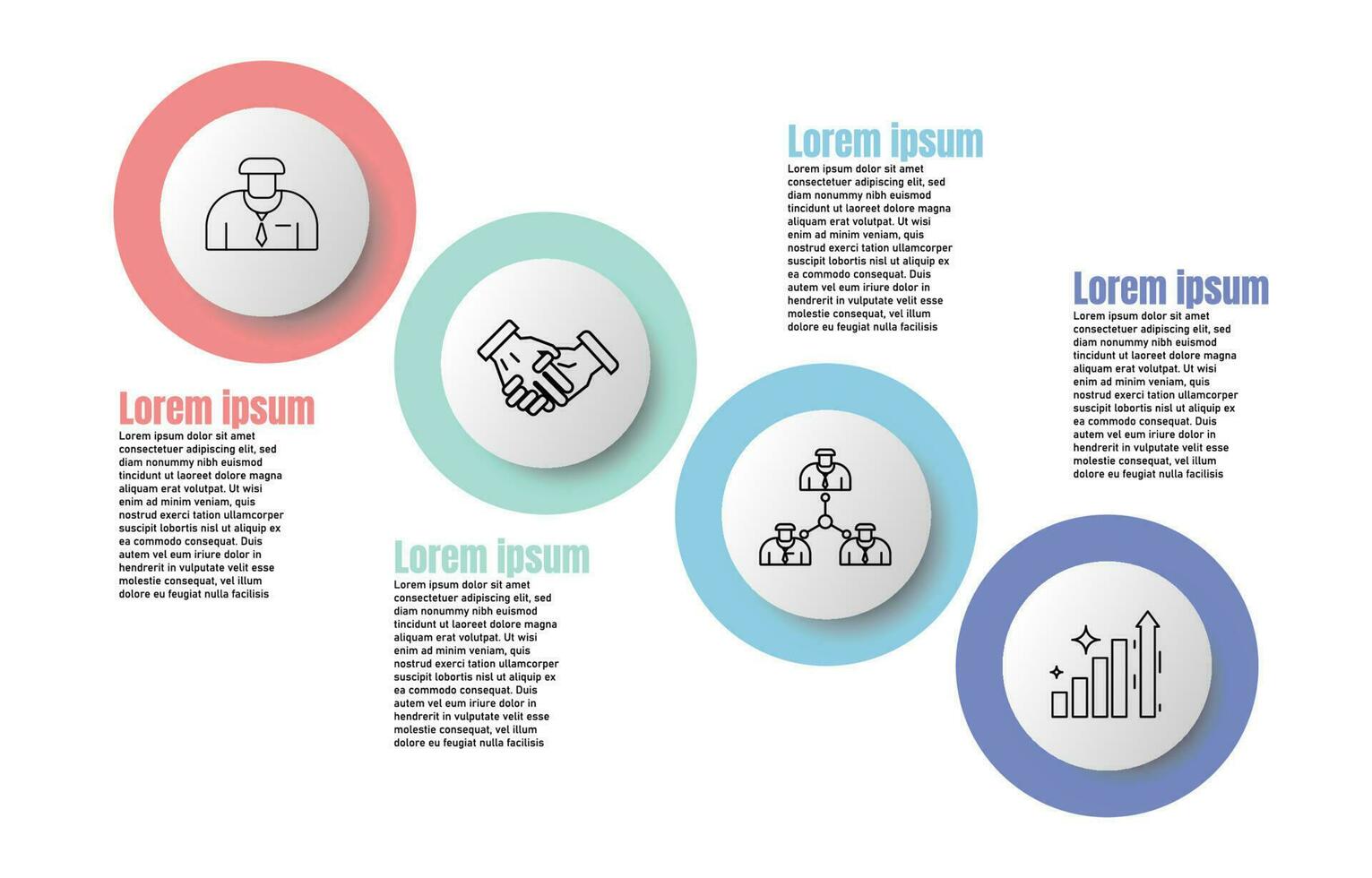 Lorem ipsum

Lorem ipsum dolor sit amet consectetuer adipiscing elit, sed diam nonummy nibh euismod tincidunt ut laoreet dolore magna aliquam erat volutpat. Ut wisi enim ad minim veniam, quis nostrud exerci tation ullamcorper suscipit lobortis nisl ut aliquip ex ea commodo consequat. Duis autem vel eum iriure dolor in hendrerit in vulputate velit esse molestie consequat, vel illum dolore eu feugiat nulla facilisis

Lorem ipsum

Lorem ipsum dolor sit amet consectetuer adipiscing elit, sed diam nonummy nibh euismod tincidunt ut laoreet dolore magna aliquam erat volutpat. Ut wisi enim ad minim veniam, quis nostrud exerci tation ullamcorper suscipit lobortis nisl ut aliquip ex ea commodo consequat. Duis autem vel eum iriure dolor in hendrerit in vulputate velit esse molestie consequat, vel illum dolore eu feugiat nulla facilisis

Lorem ipsum

Lorem ipsum dolor sit amet consectetuer adipiscing elit, sed diam nonummy nibh euismod tincidunt ut laoreet dolore magna aliquam erat volutpat. Ut wisi enim ad minim veniam, quis nostrud exerci tation ullamcorper suscipit lobortis nisl ut aliquip ex ea commodo consequat. Duis autem vel eum iriure dolor in hendrerit in vulputate velit esse molestie consequat, vel illum dolore eu feugiat nulla facilisis

Lorem ipsum

Lorem ipsum dolor sit amet consectetuer adipiscing elit, sed diam nonummy nibh euismod tincidunt ut laoreet dolore magna aliquam erat volutpat. Ut wisi enim ad minim veniam, quis nostrud exerci tation ullamcorper suscipit lobortis nisl ut aliquip ex ea commodo consequat. Duis autem vel eum iriure dolor in hendrerit in vulputate velit esse molestie consequat, vel illum dolore eu feugiat nulla facilisis