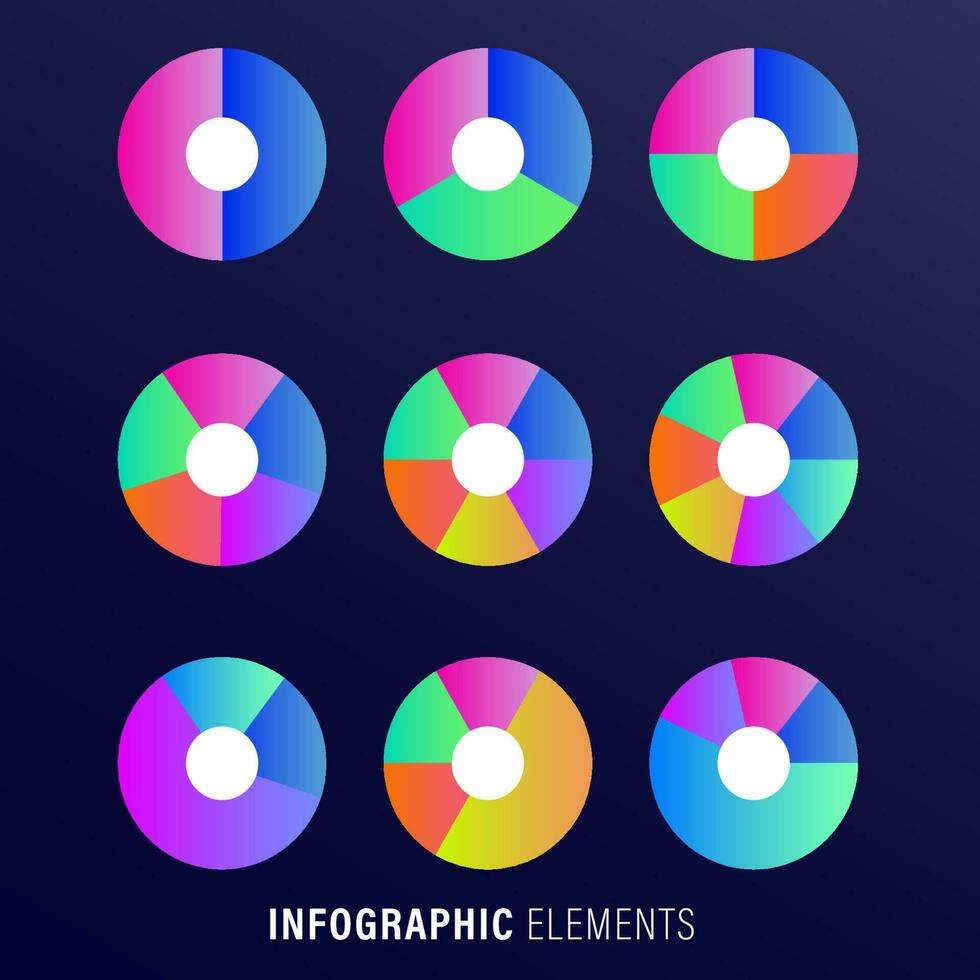 INFOGRAPHIC ELEMENTS